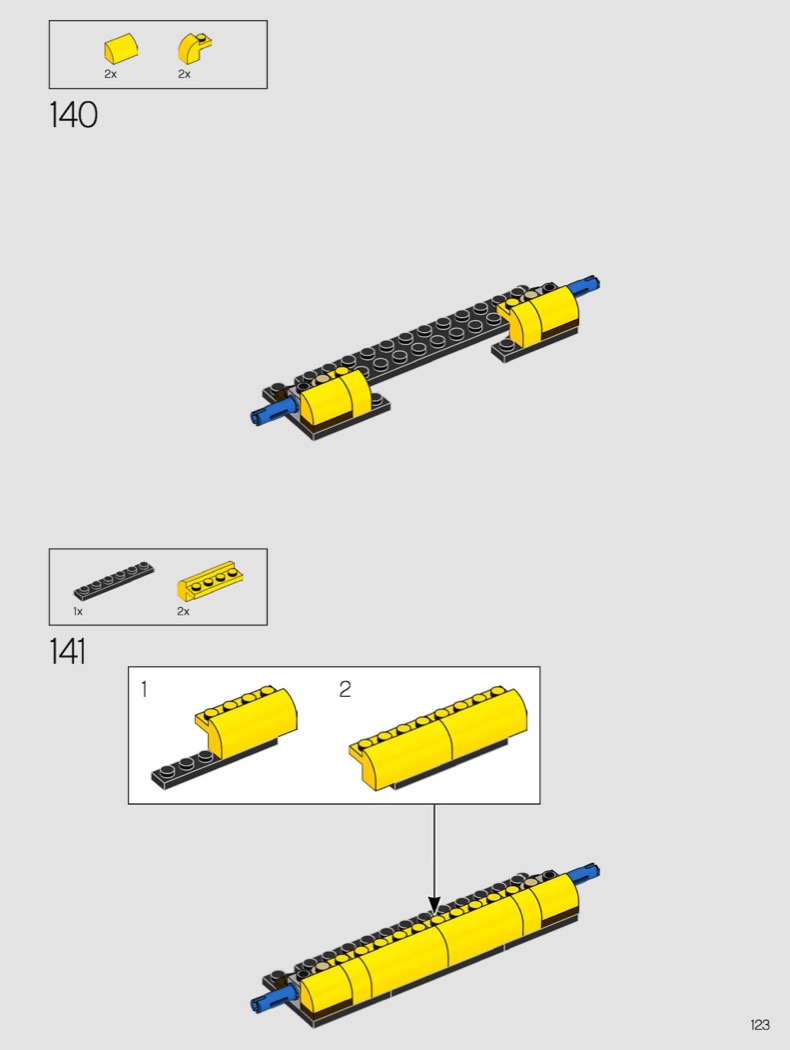 2x 2x

140

1x 2x

141

1

2

123