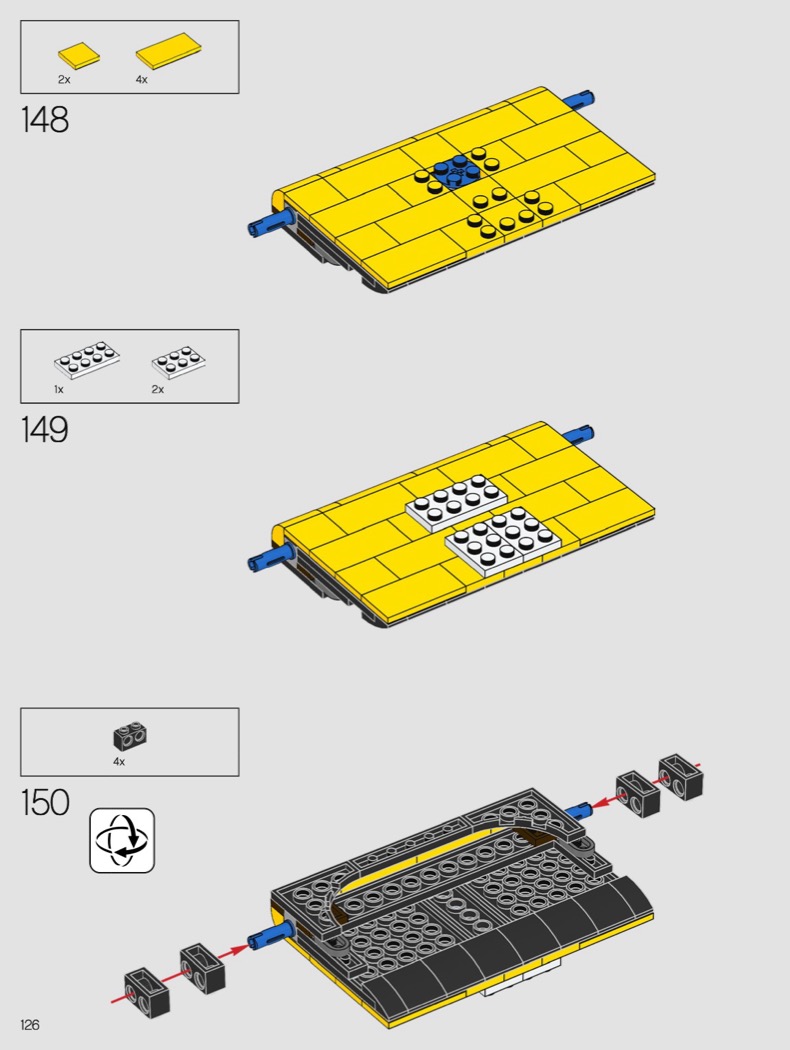 2x 4x

148

1x 2x

149

4x

150

126