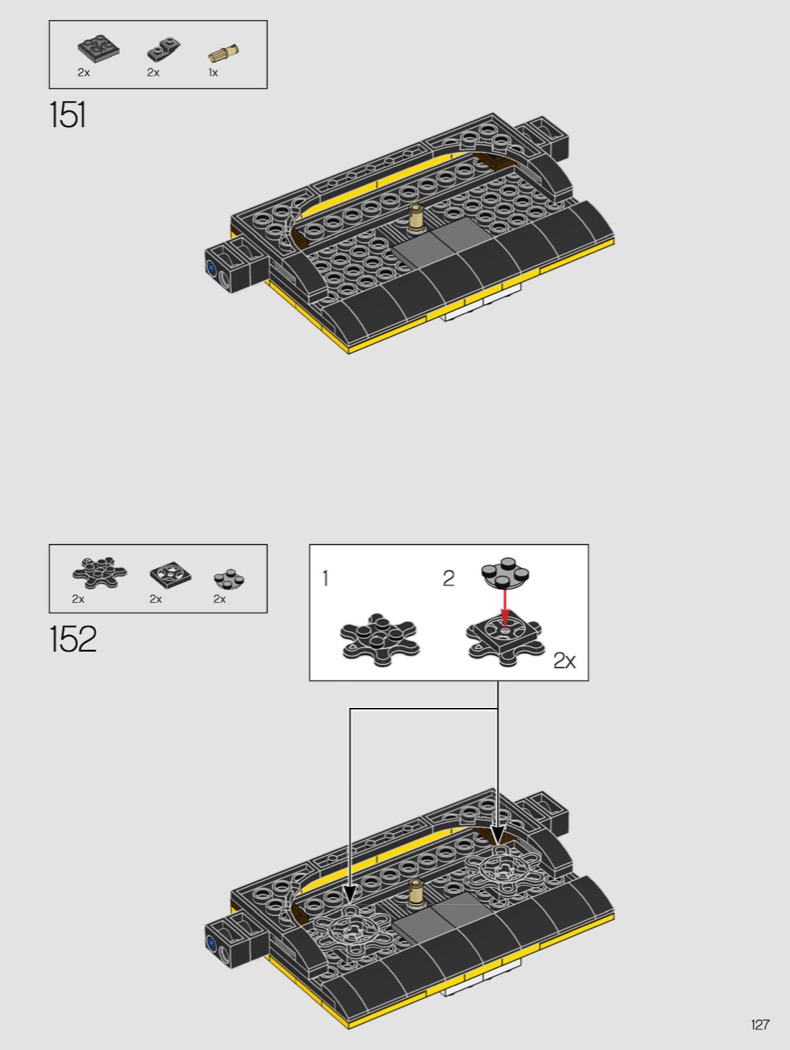 2x 2x 1x

151

2x 2x 2x

152

1

2

2x

127