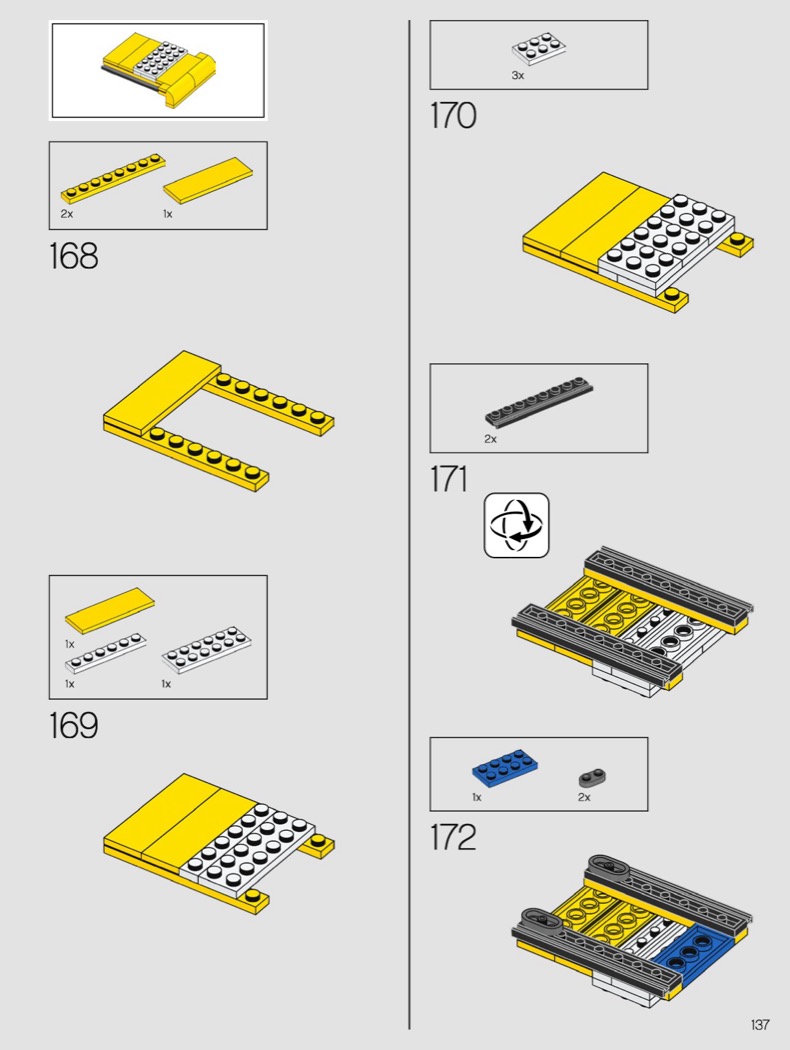 2x
1x

168

1x
1x
1x

169

3x

170

2x

171

1x
2x

172

137