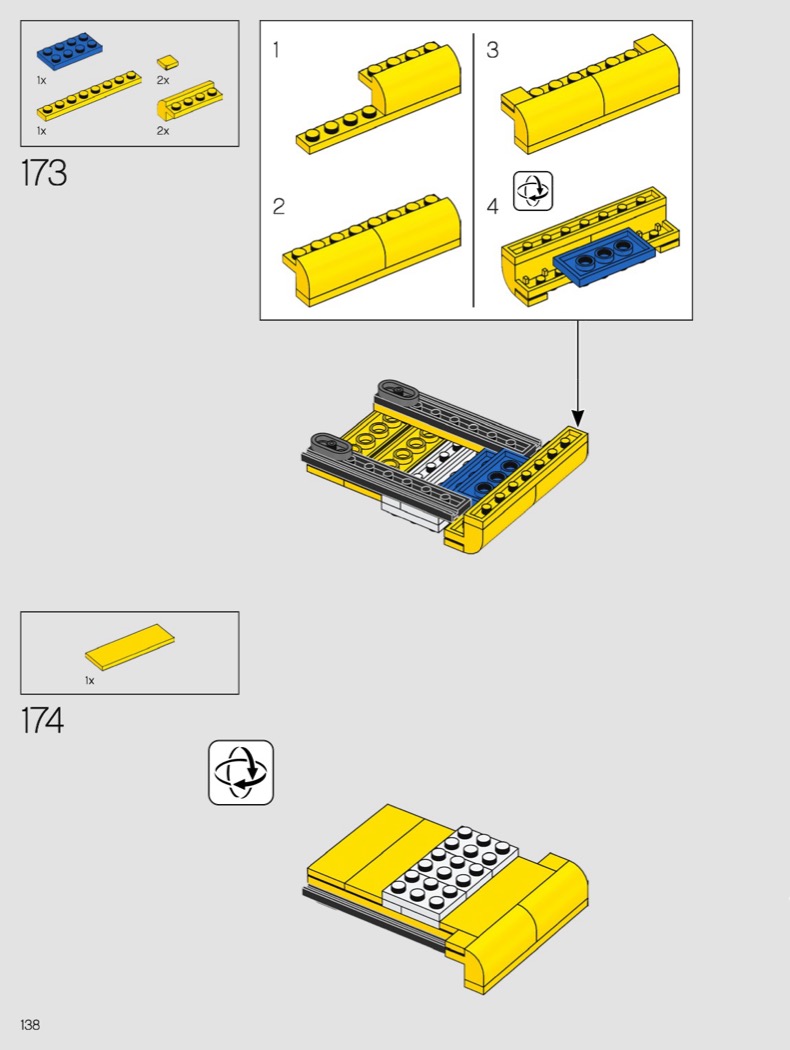 1x
2x
1x
2x

173

1
2
3
4

1x

174

138