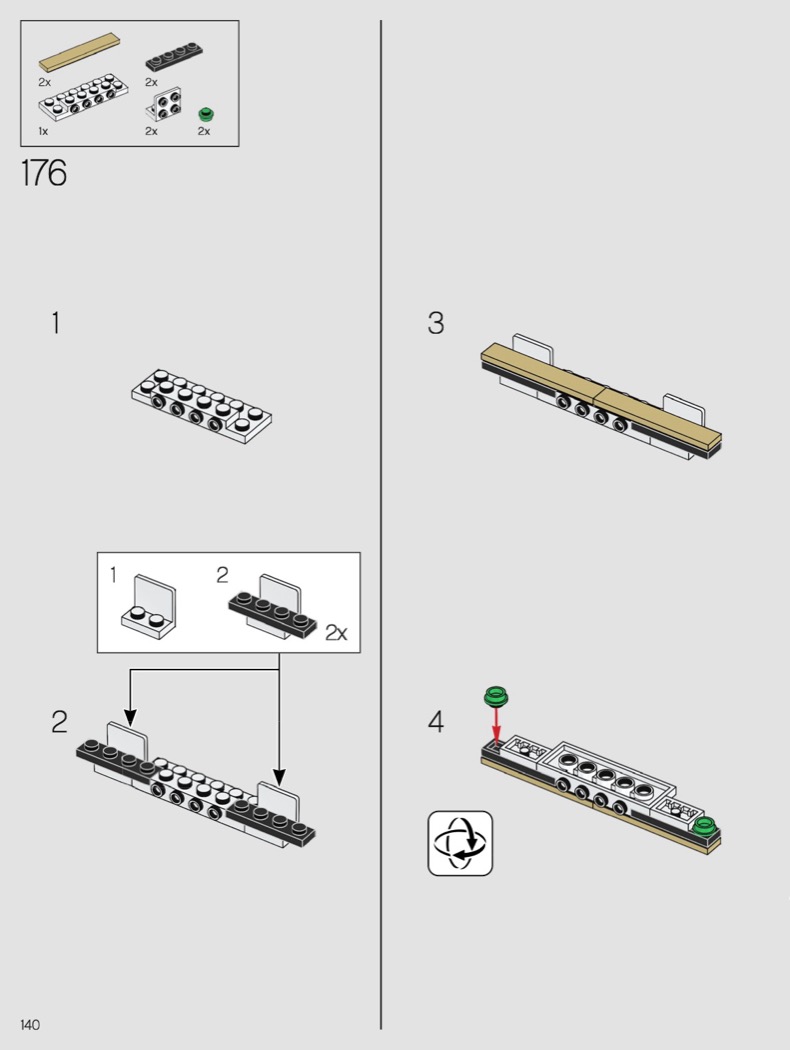 2x
2x
1x
2x
2x

176

1

1
2
2x

2

3

4

140