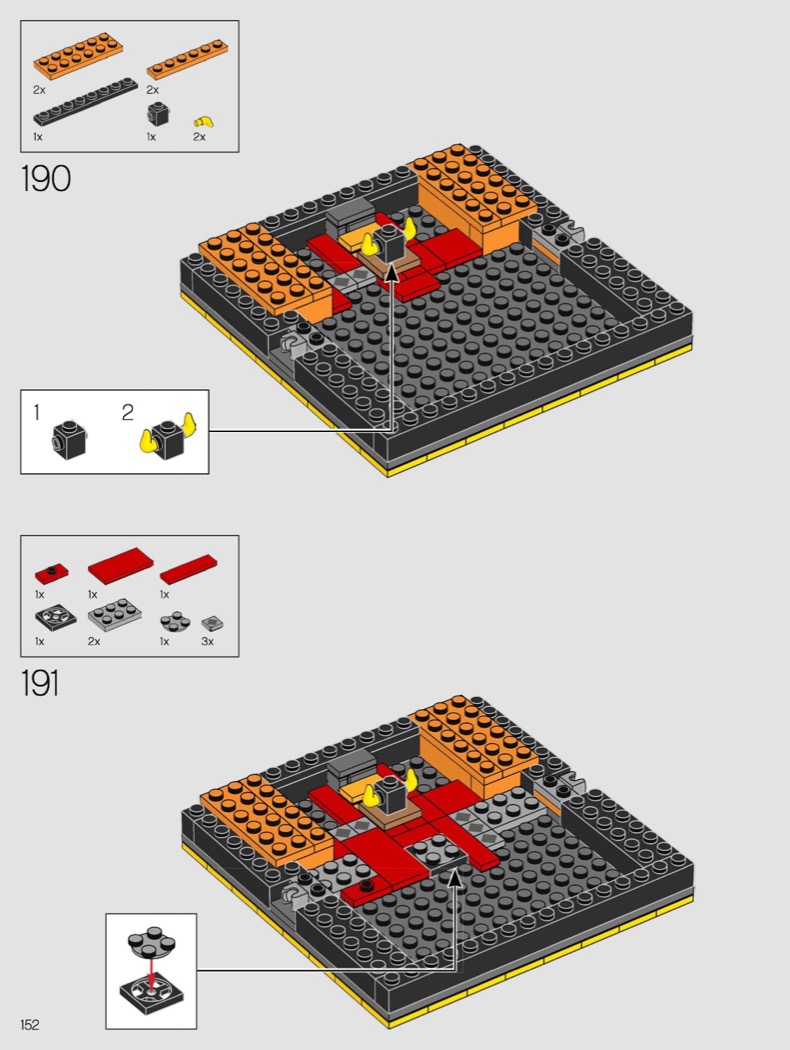 2x
2x
1x
1x
2x
190
1
2
1x
1x
1x
1x
2x
1x
3x
191
152