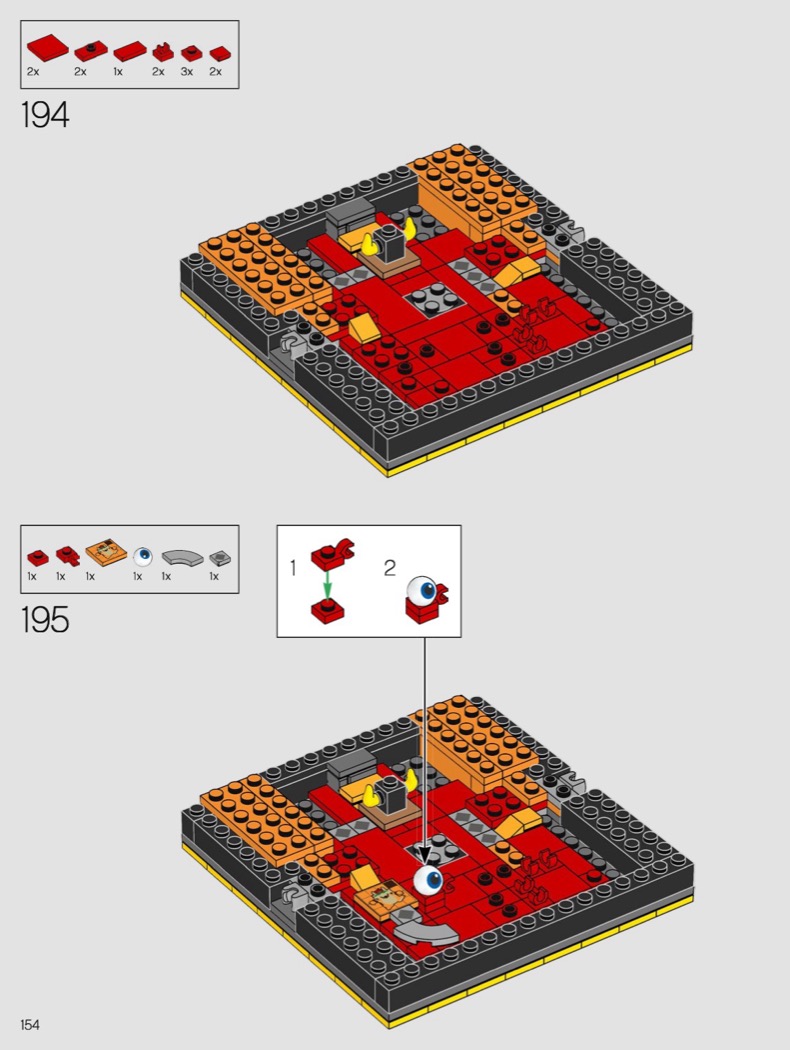 2x 2x 1x 2x 3x 2x

194

1x 1x 1x 1x 1x 1x

195

1

2

154