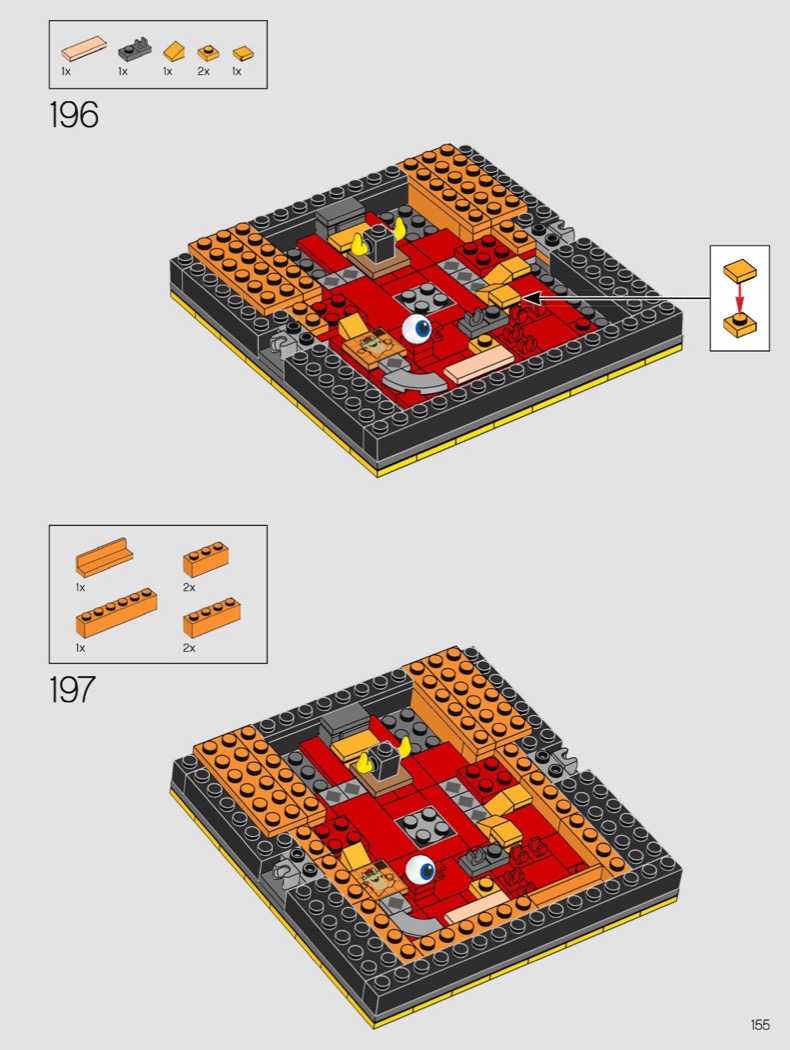 1x 1x 1x 2x 1x

196

1x 2x

1x 2x

197

155