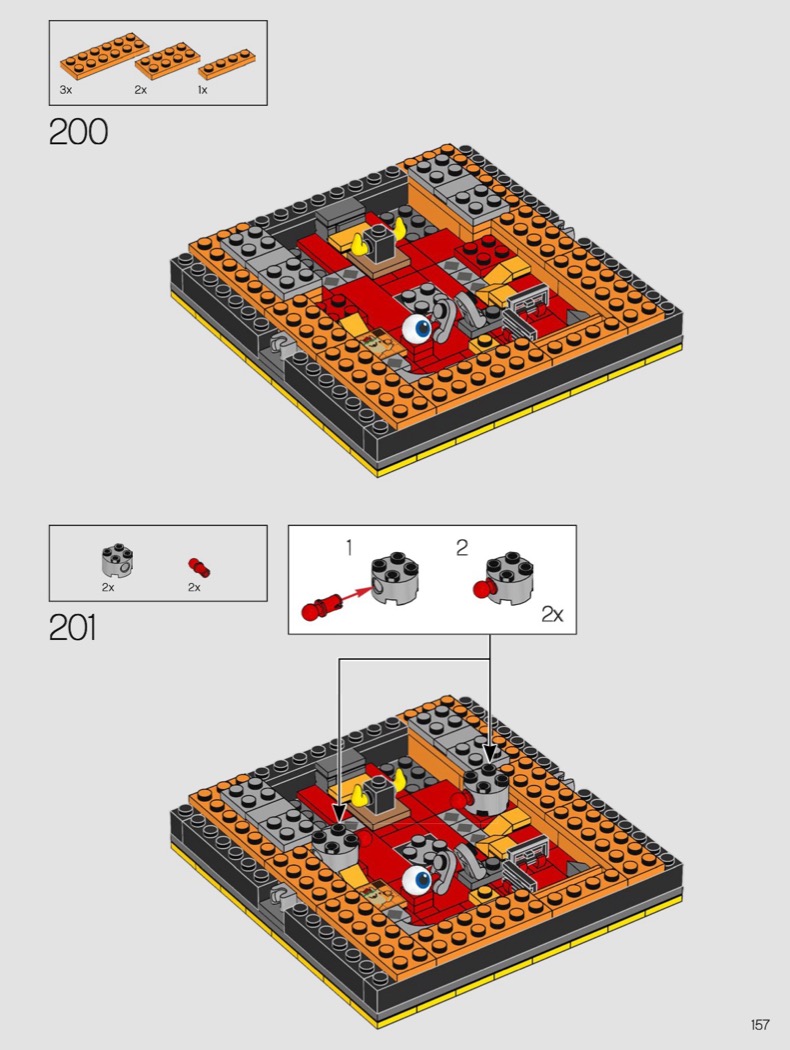 3x
2x
1x

200

2x
2x

201

1
2
2x

157