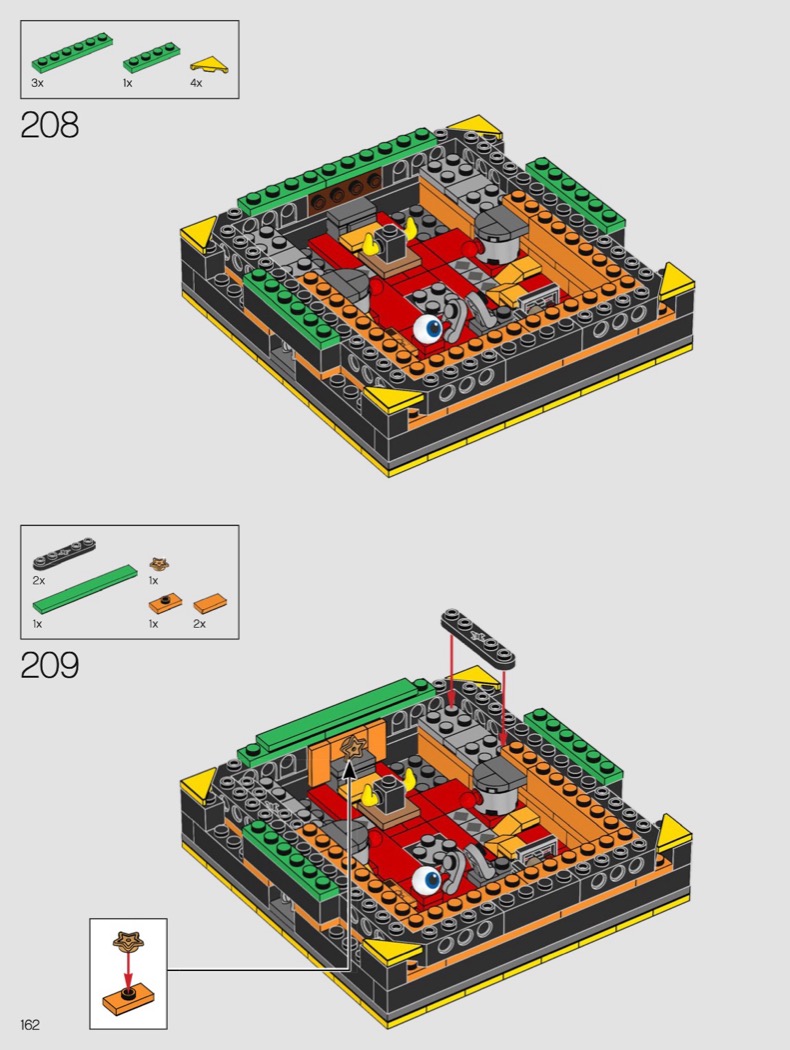 3x
1x
4x

208

2x
1x
1x
1x
2x

209

162