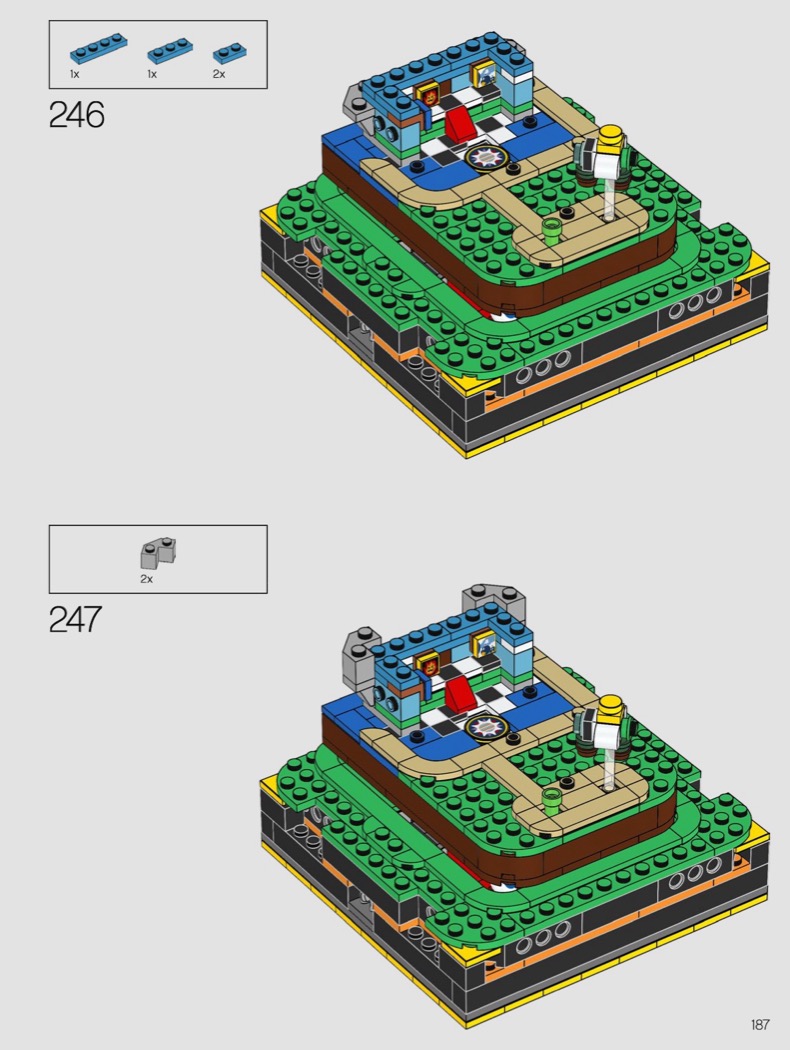 1x 1x 2x

246

2x

247

187