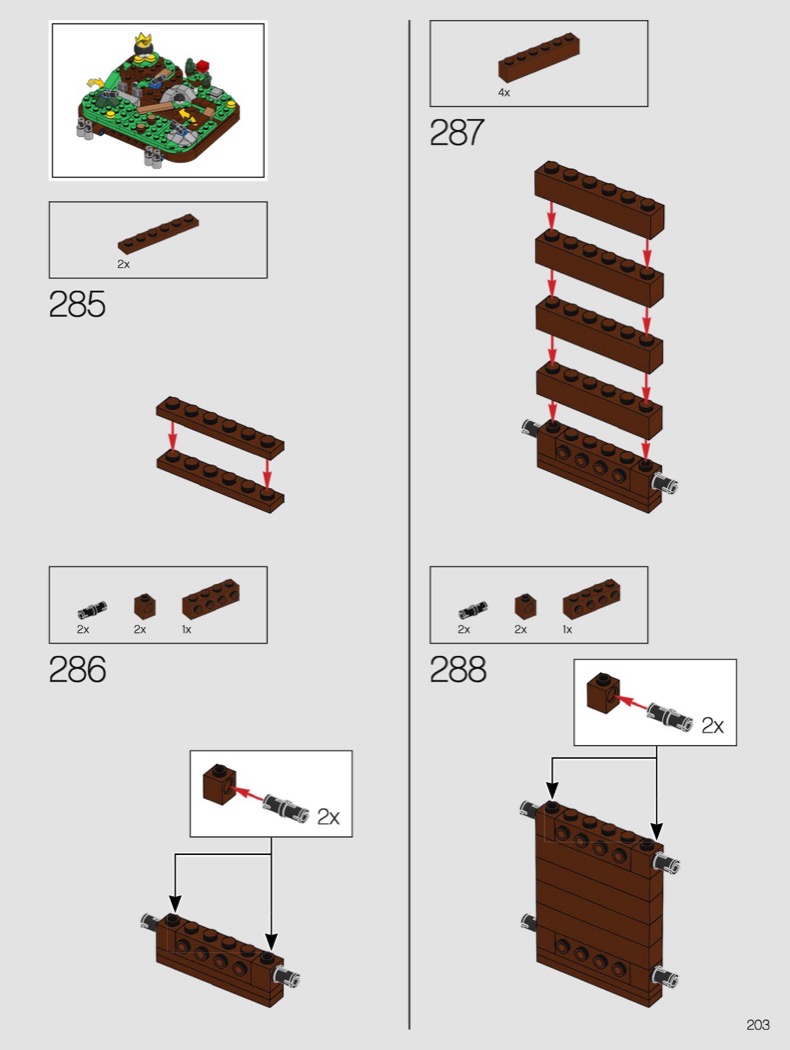 2x

285

2x 2x 1x

286

2x

4x

287

2x 2x 1x

288

2x

203