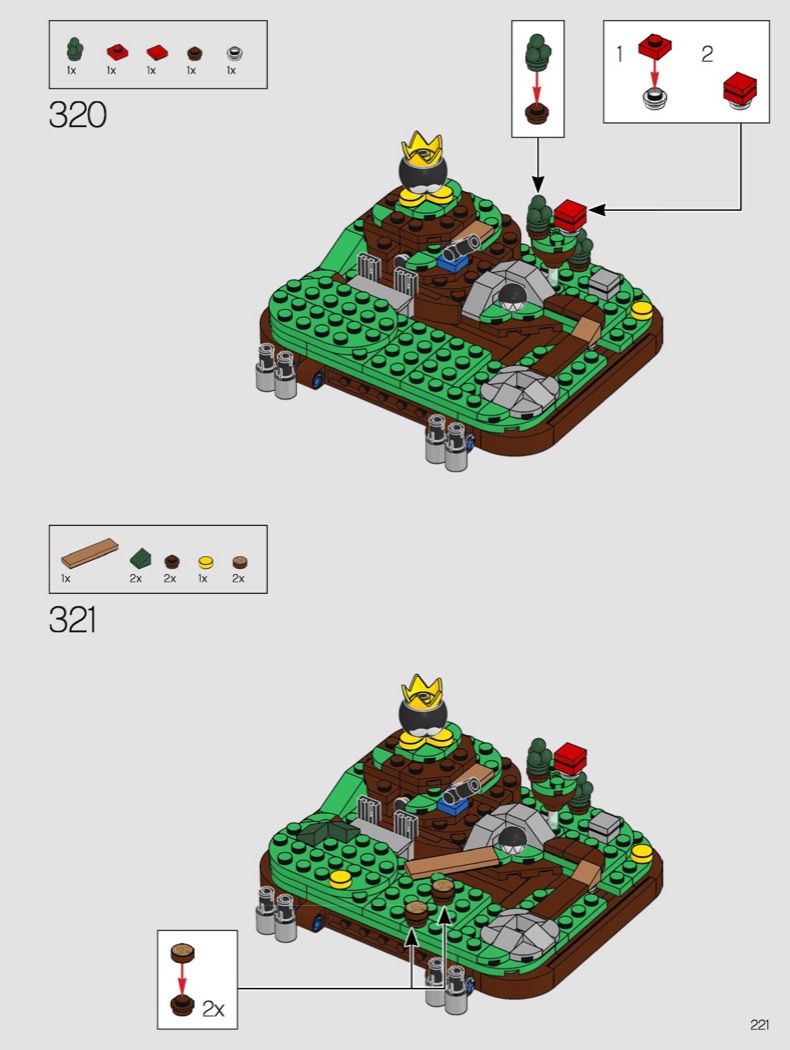 1x 1x 1x 1x 1x

320

1 2

1x 2x 2x 1x 2x

321

2x

221