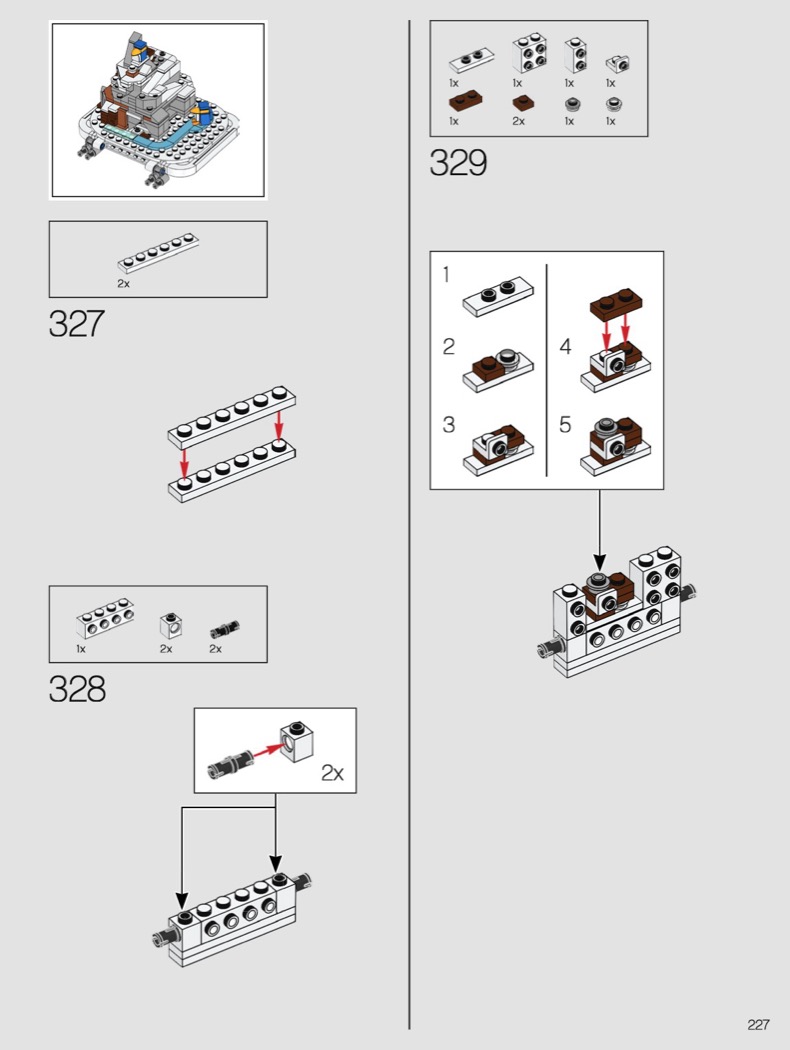 2x

327

1x 2x 2x

328

2x

1x 1x 1x 1x
1x 2x 1x 1x

329

1
2
3
4
5

227