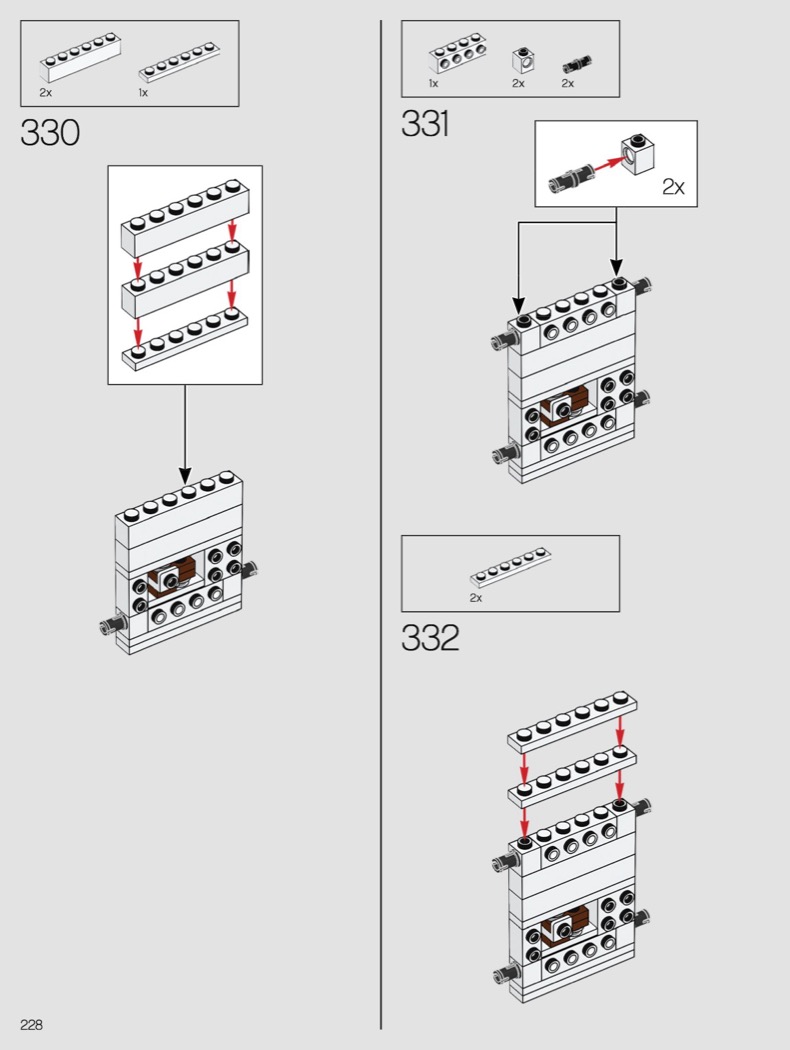 2x
1x

330

1x
2x
2x

331

2x

2x

332

228