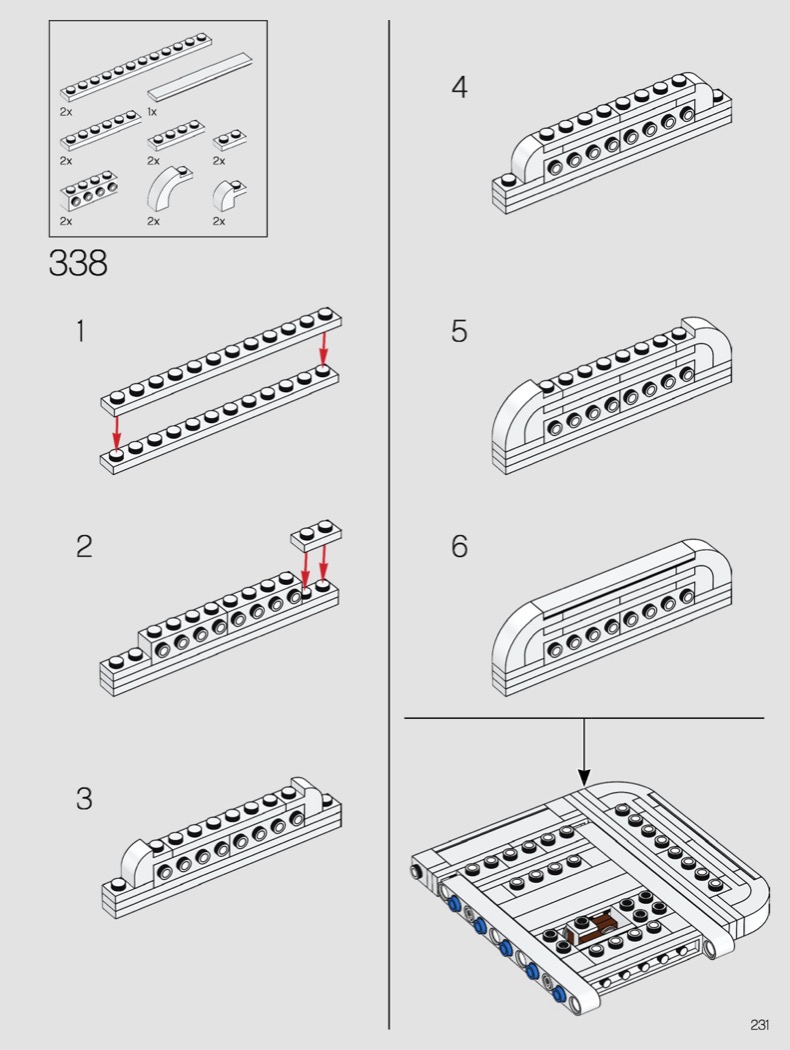 2x
1x
2x
2x
2x
2x
2x
2x

338

1

2

3

4

5

6

231