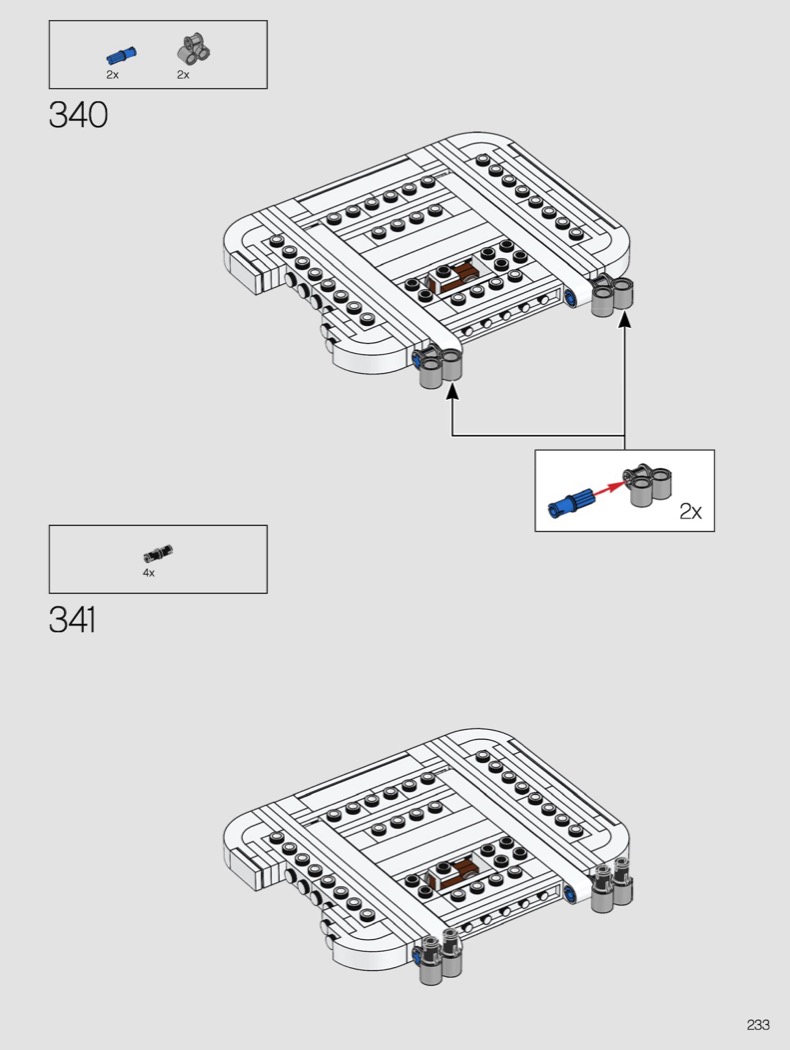 2x 2x

340

2x

4x

341

233