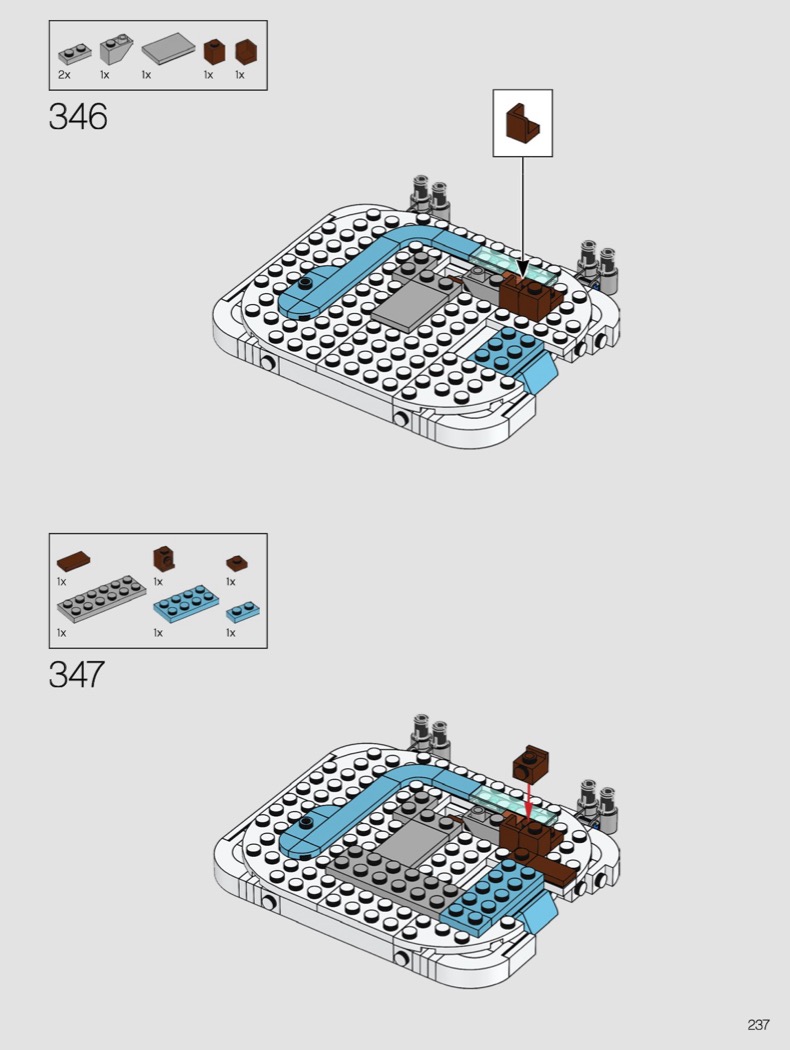 2x 1x 1x 1x 1x

346

1x 1x 1x
1x 1x 1x

347

237