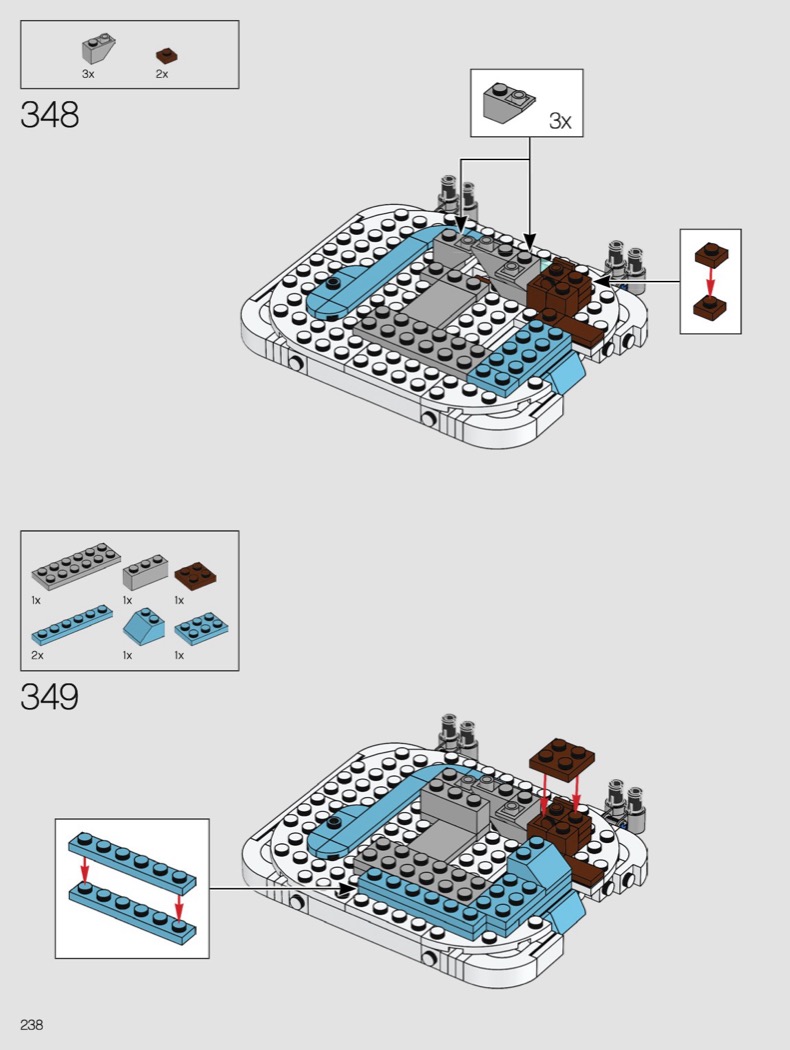 3x
2x

348

3x

1x
1x
1x
2x
1x
1x

349

238