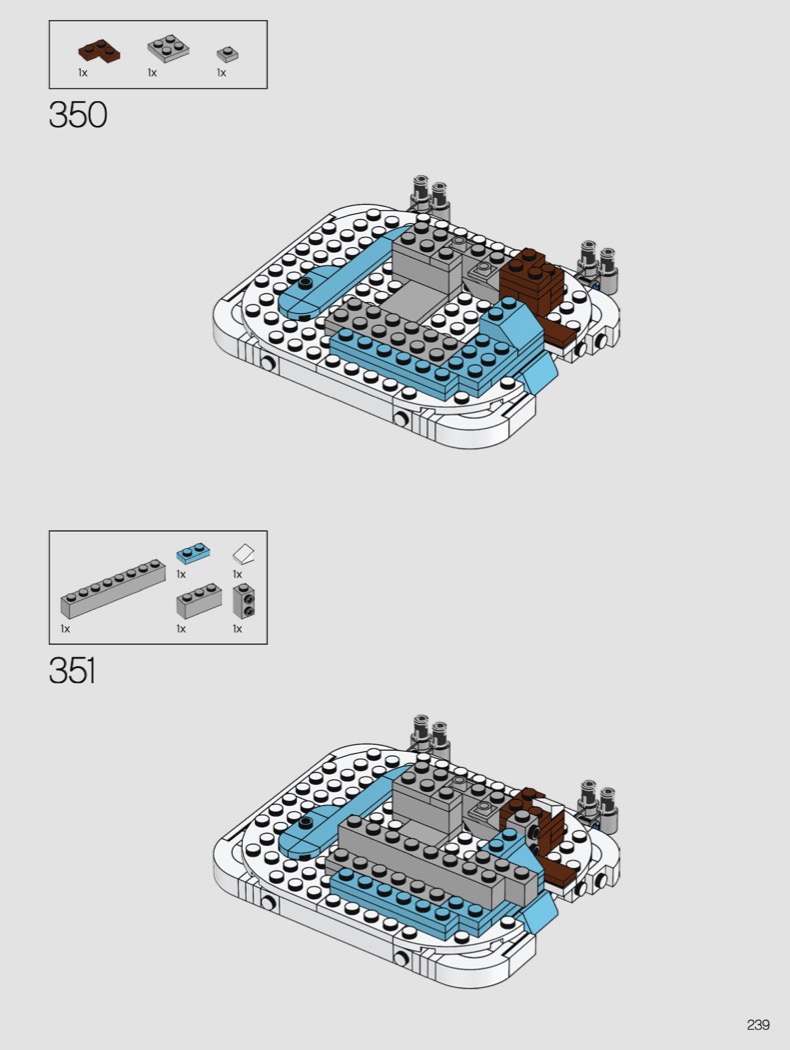 1x 1x 1x

350

1x 1x

1x 1x 1x

351

239