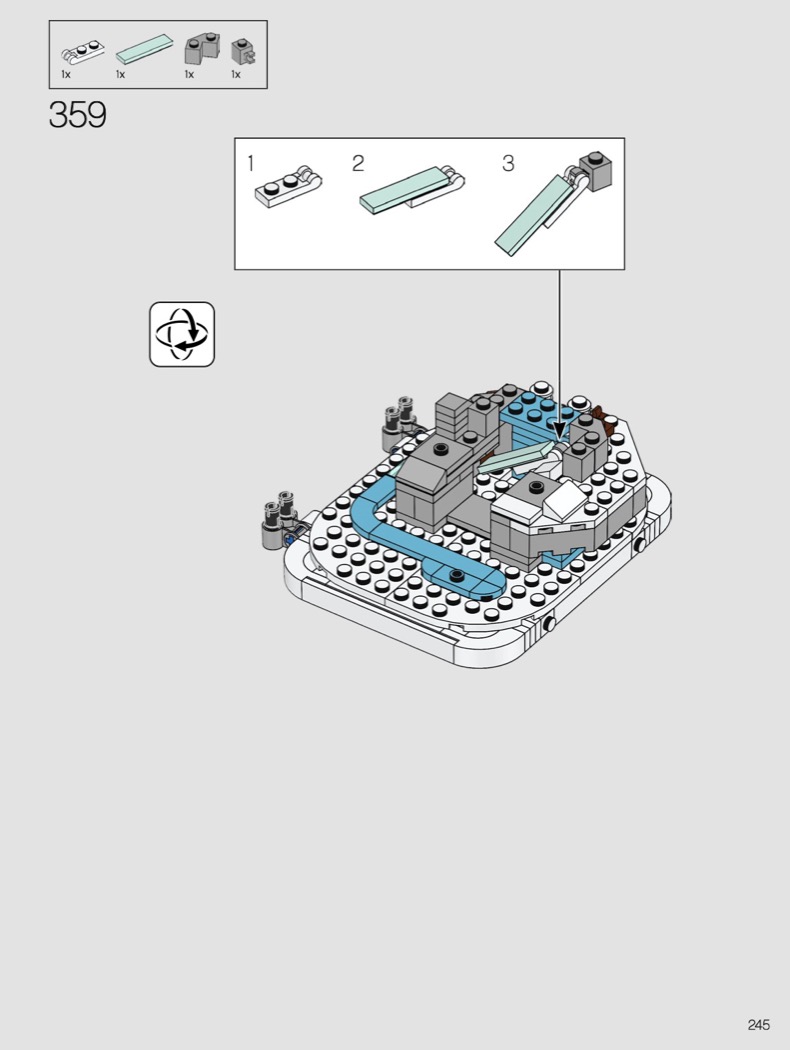 1x 1x 1x 1x

359

1 2 3

245