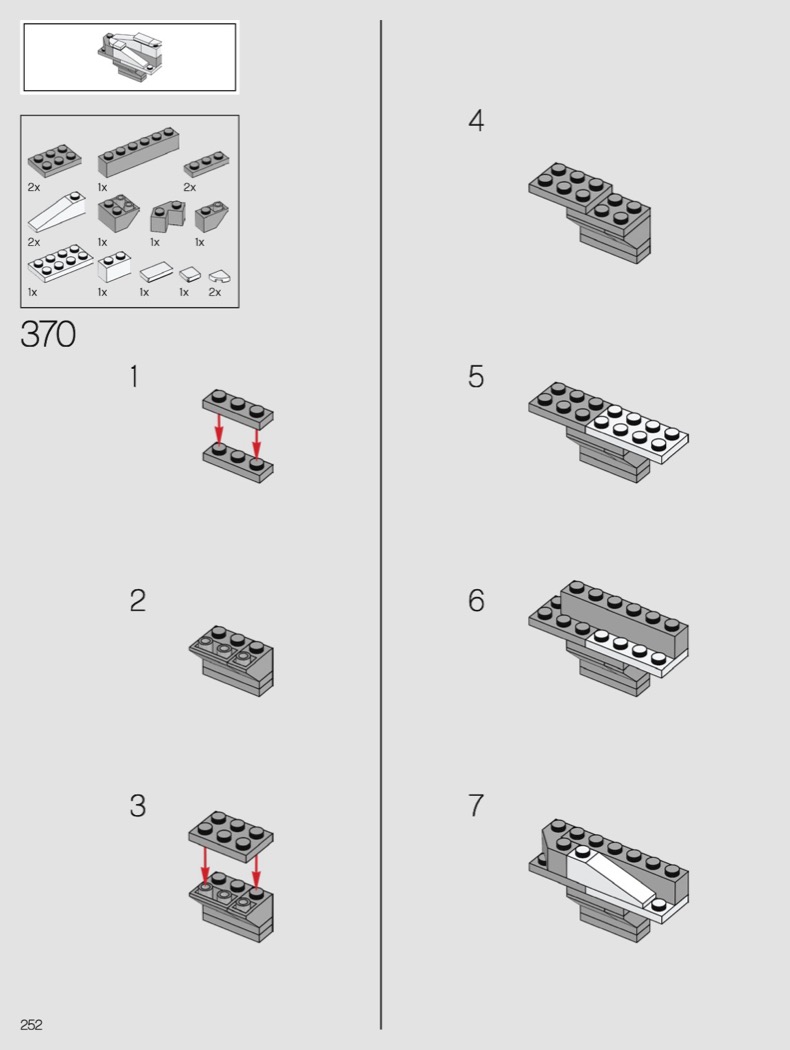 2x
1x
2x
2x
1x
1x
1x
1x
1x
1x
1x
2x

370

1

2

3

4

5

6

7

252