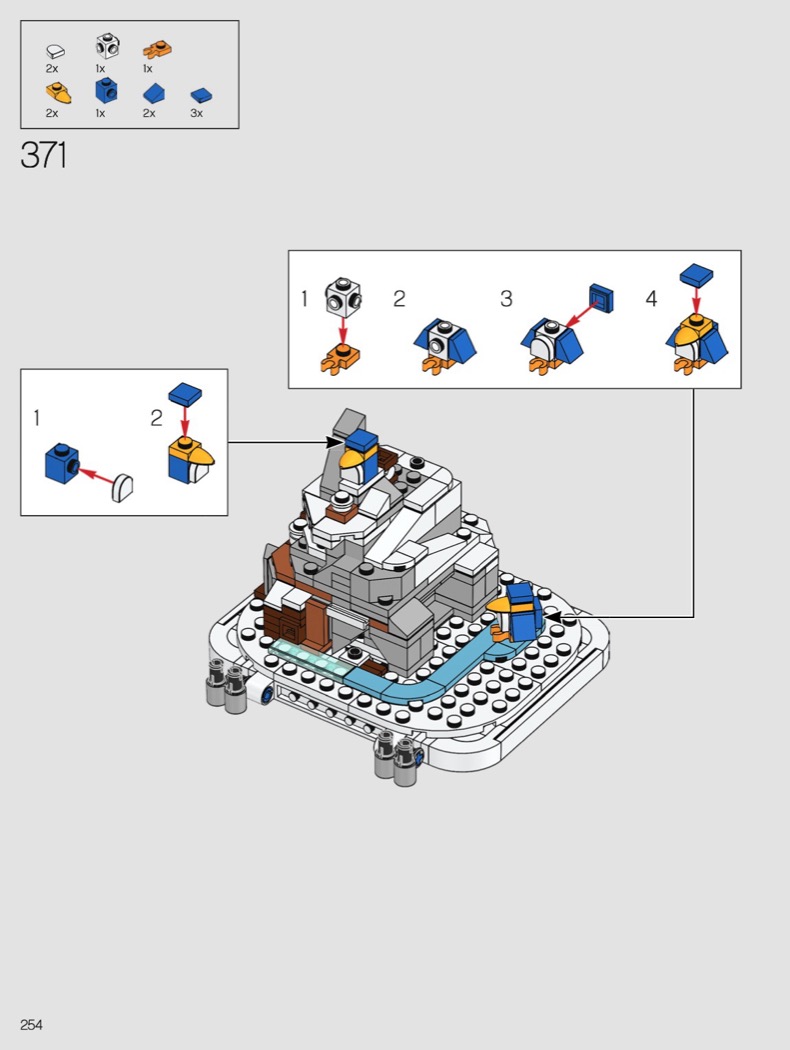 2x 1x 1x
2x 1x 2x 3x

371

1 2 3 4

1 2

254