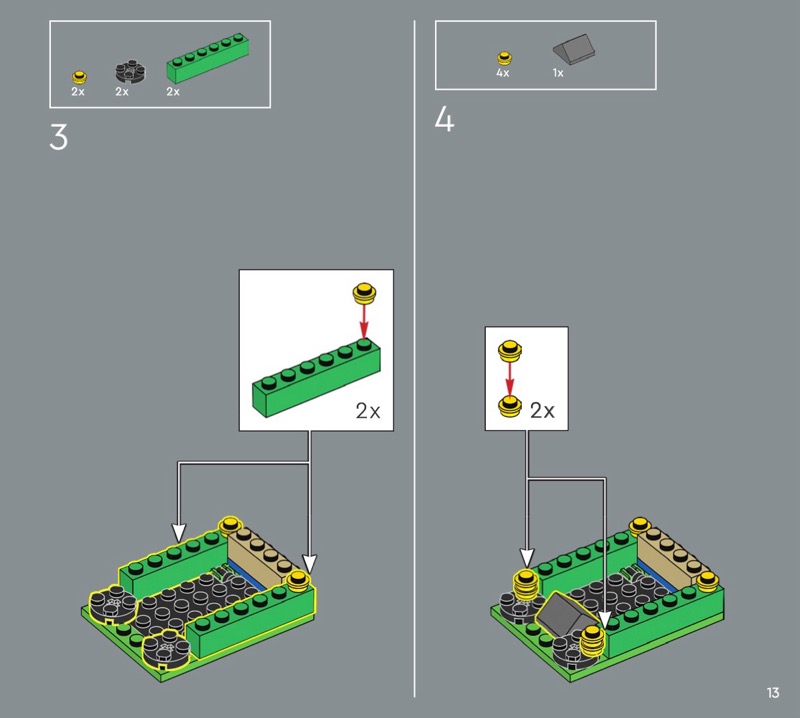 2x 2x 2x

3

2x

4x 1x

4

2x

13