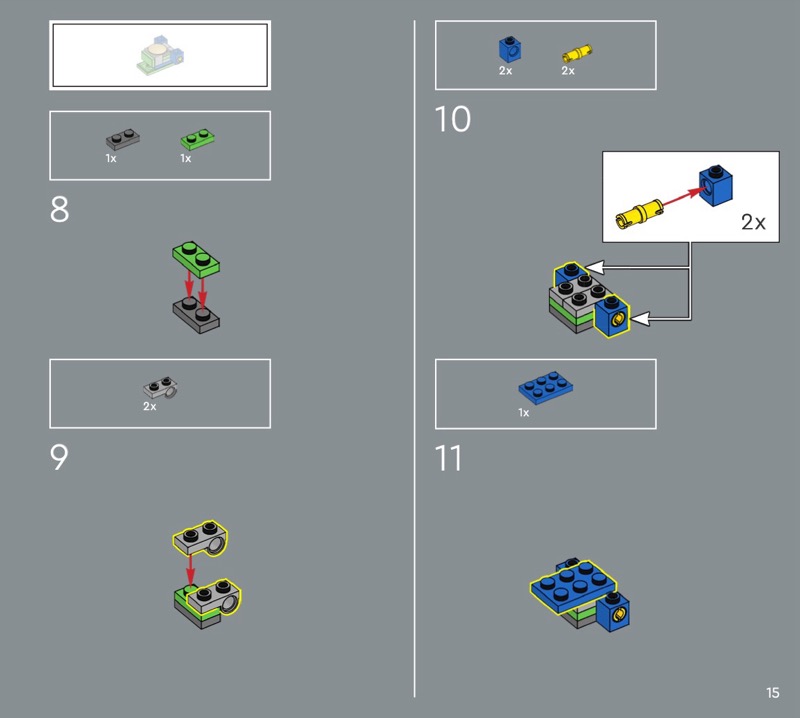 1x 1x

8

2x

9

2x 2x

10

2x

1x

11

15