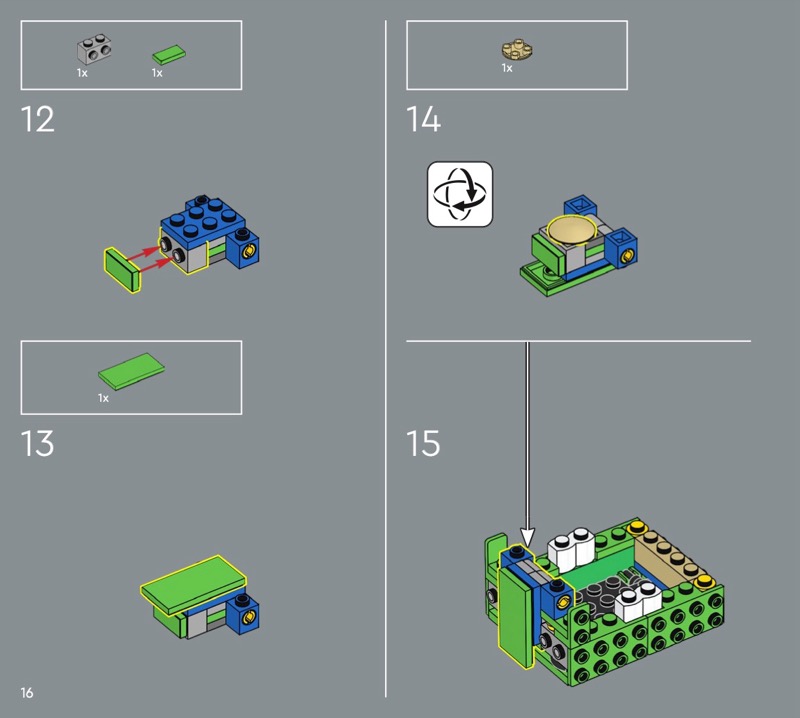 1x 1x

12

1x

13

1x

14

15

16