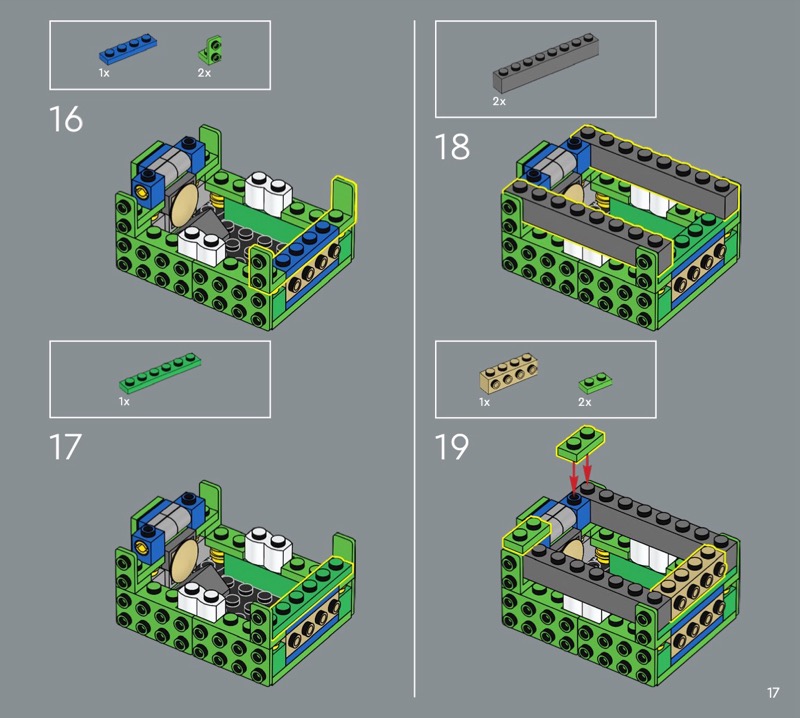 1x 2x

16

1x

17

2x

18

1x 2x

19

17