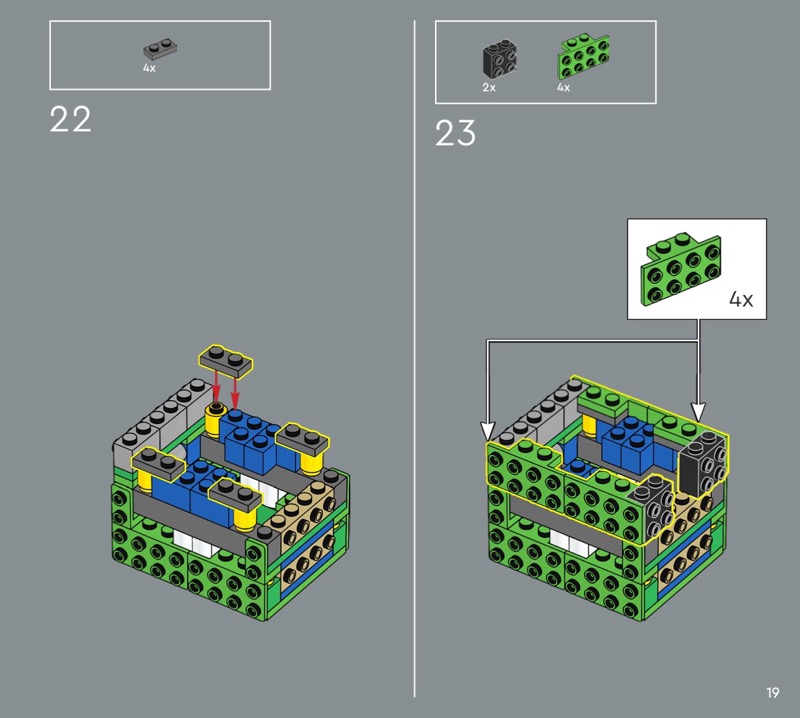 4x

22

2x

4x

23

4x

19