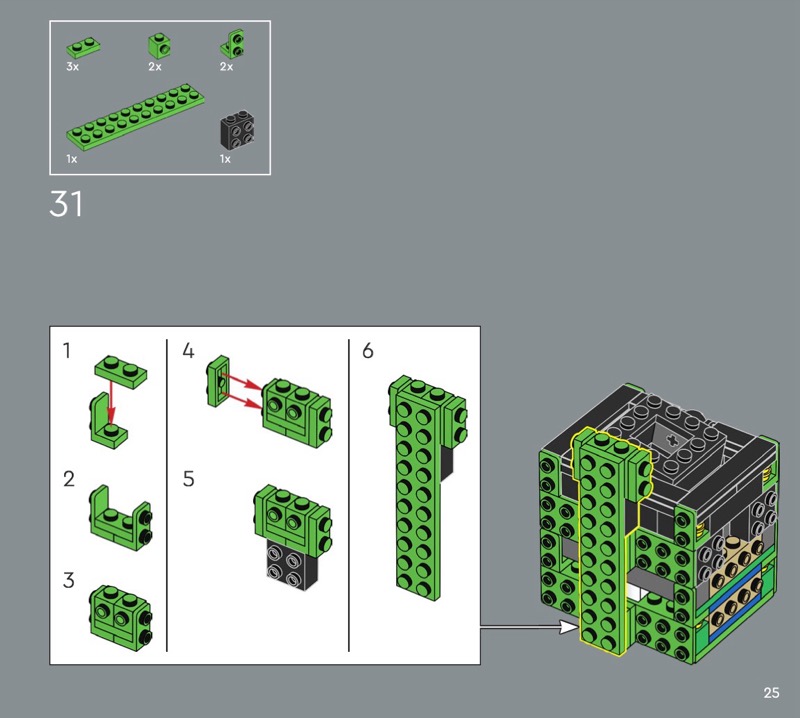 3x
2x
2x
1x
1x

31

1
2
3
4
5
6

25