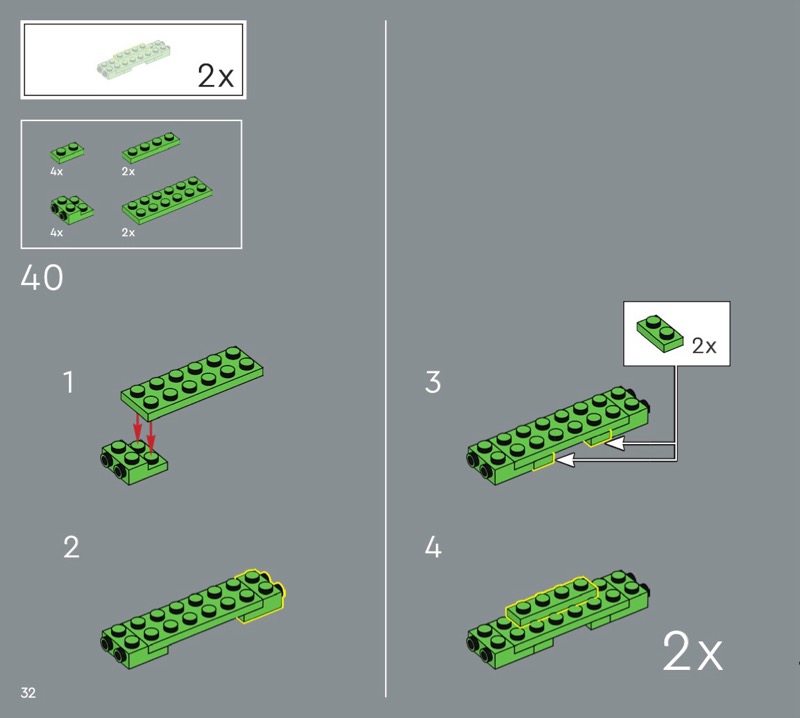 2x

4x
2x
4x
2x

40

1

2

3

2x

4

2x

32