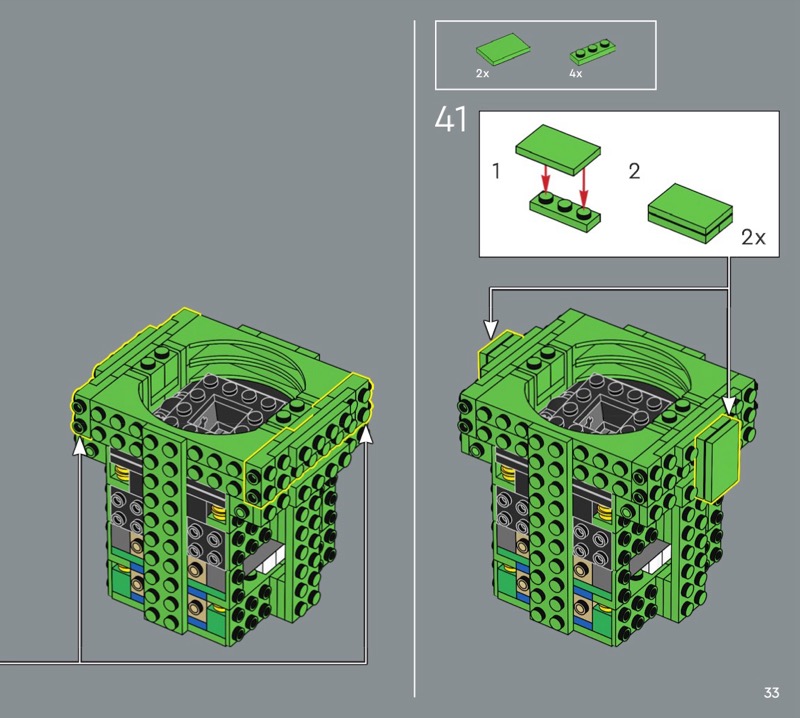 2x
4x

41

1

2

2x

33