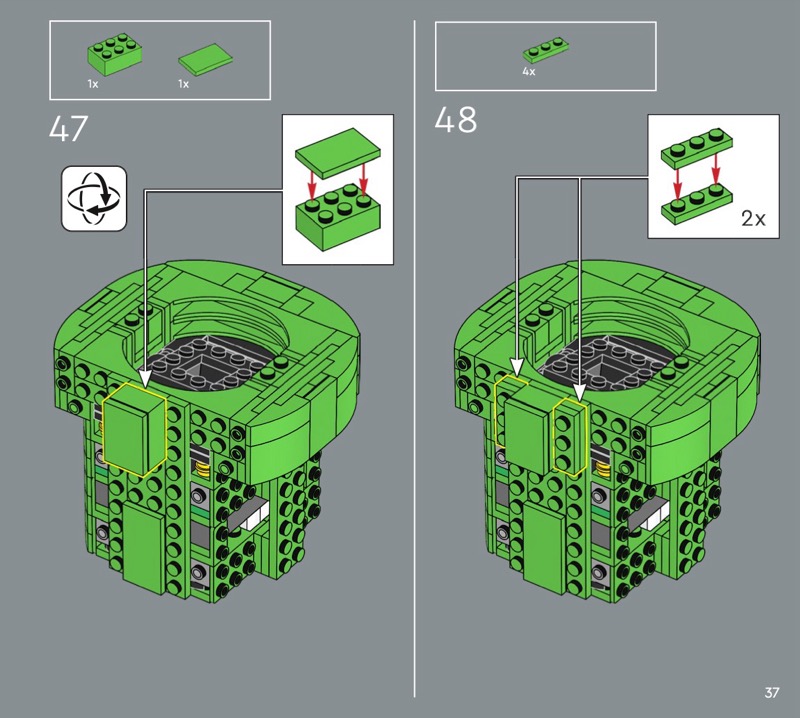 1x 1x

47

4x

48

2x

37