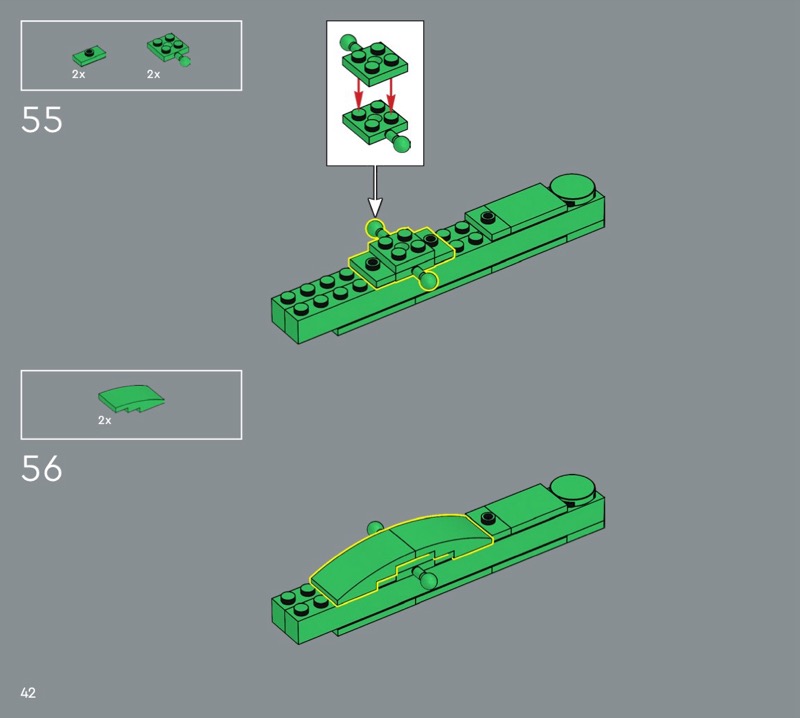 2x 2x

55

2x

56

42