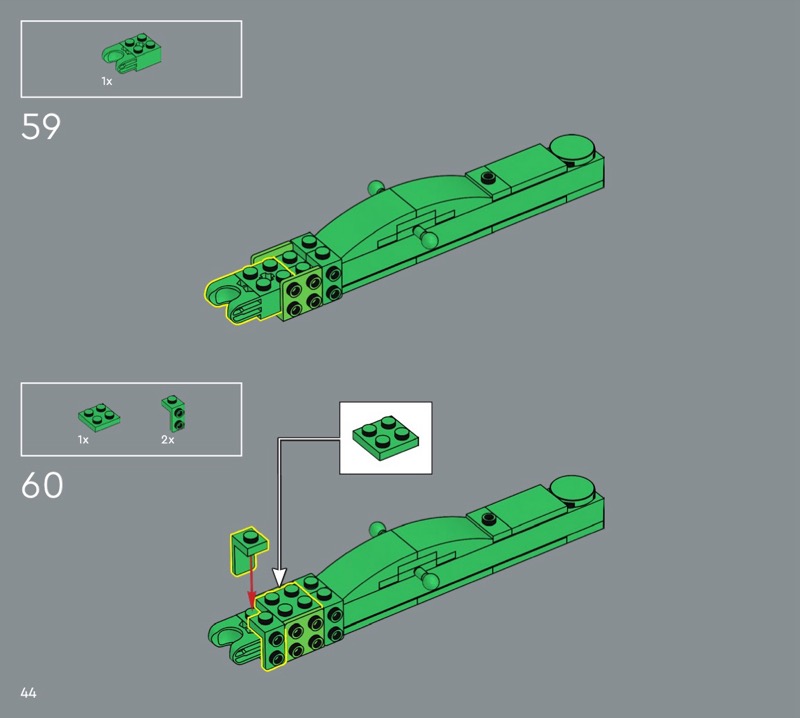 1x

59

1x

2x

60

44