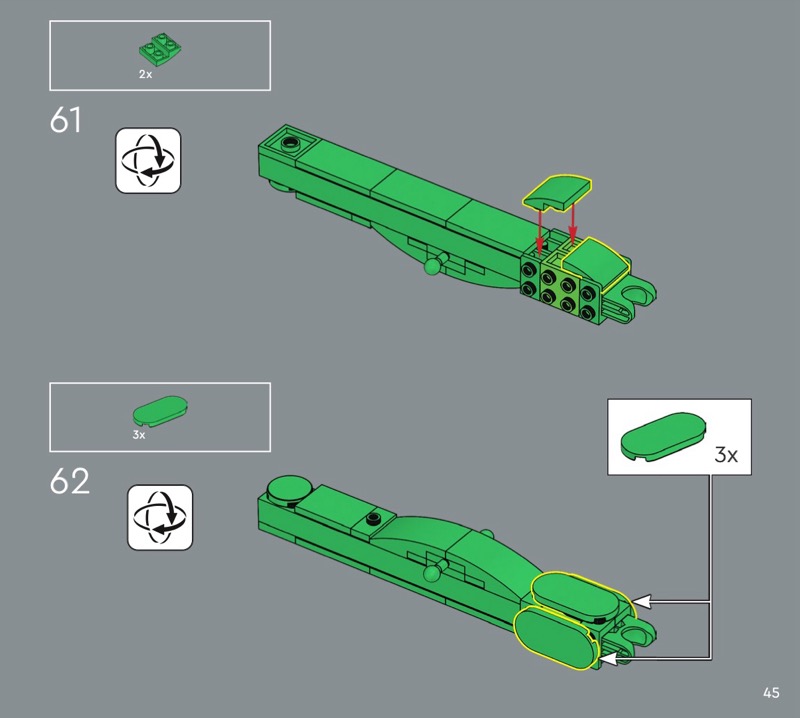 2x

61

3x

62

3x

45