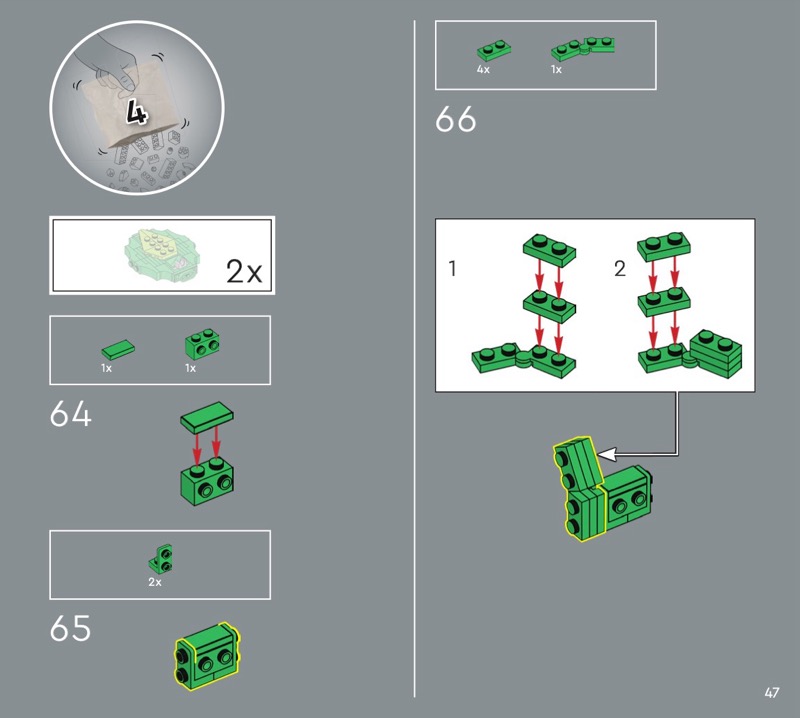 4

2x

1x 1x

64

2x

65

4x 1x

66

1

2

47