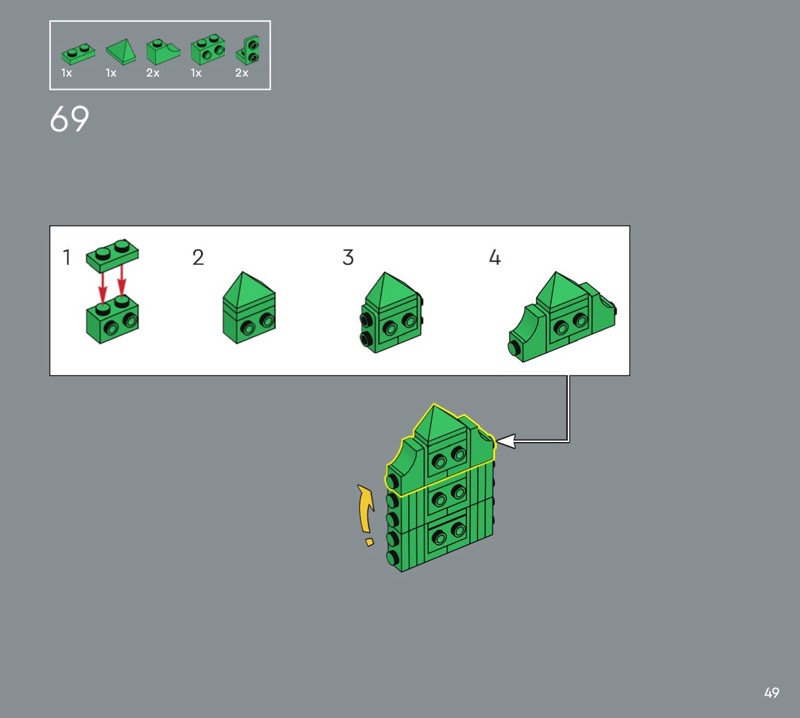 1x 1x 2x 1x 2x

69

1

2

3

4

49