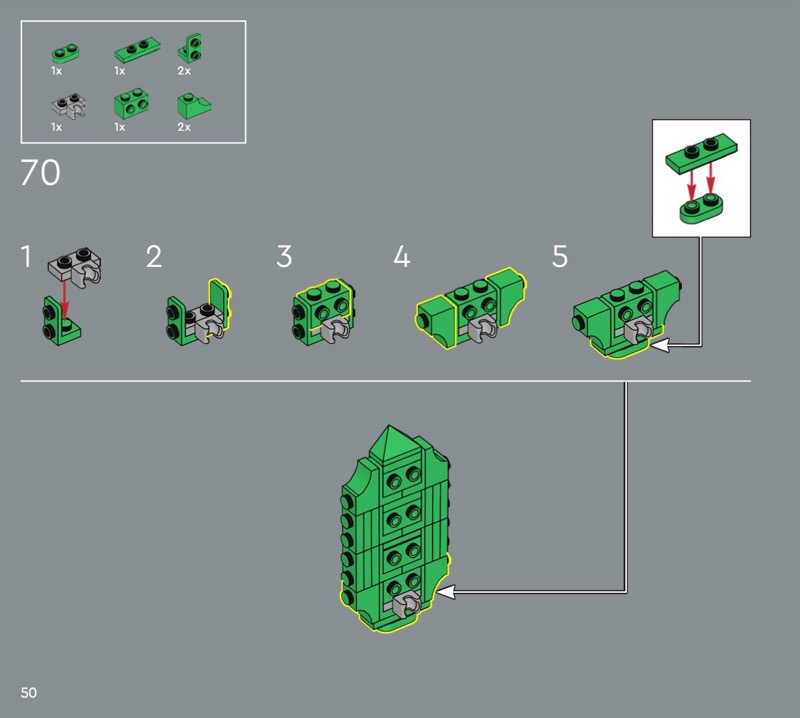 1x 1x 2x
1x 1x 2x

70

1
2
3
4
5

50