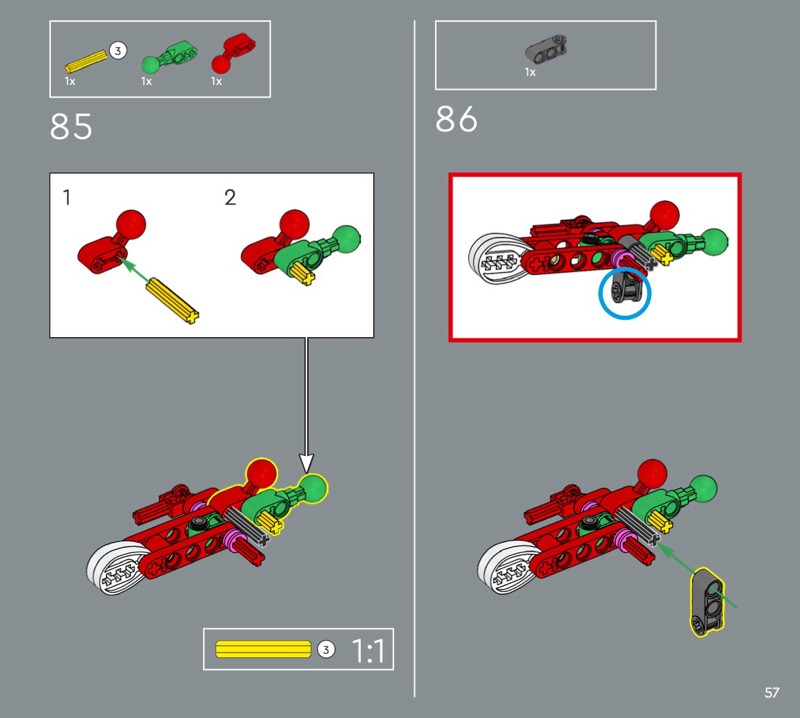 3
1x 1x 1x

85

1

2

3 1:1

1x

86

57