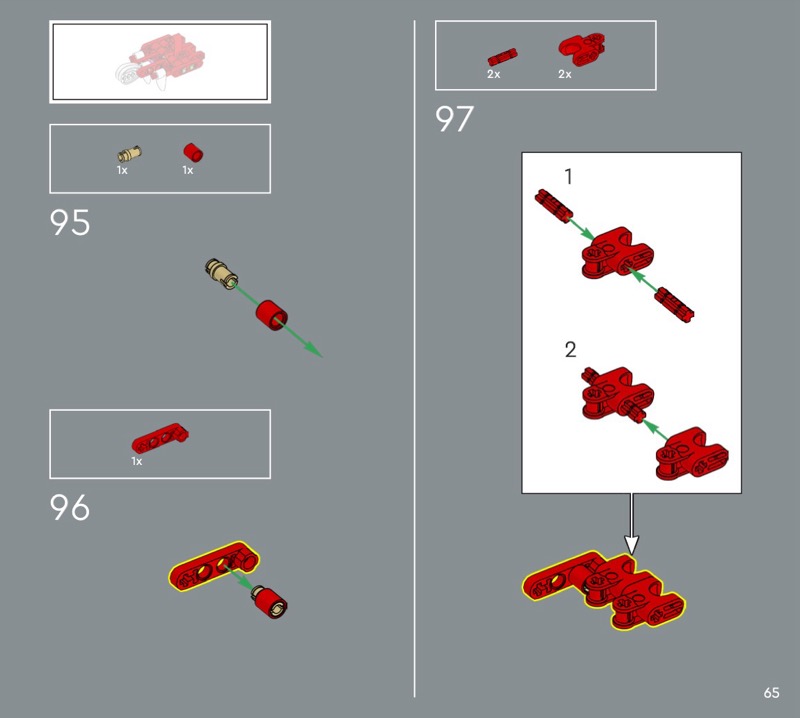 1x 1x

95

1x

96

2x 2x

97

1

2

65