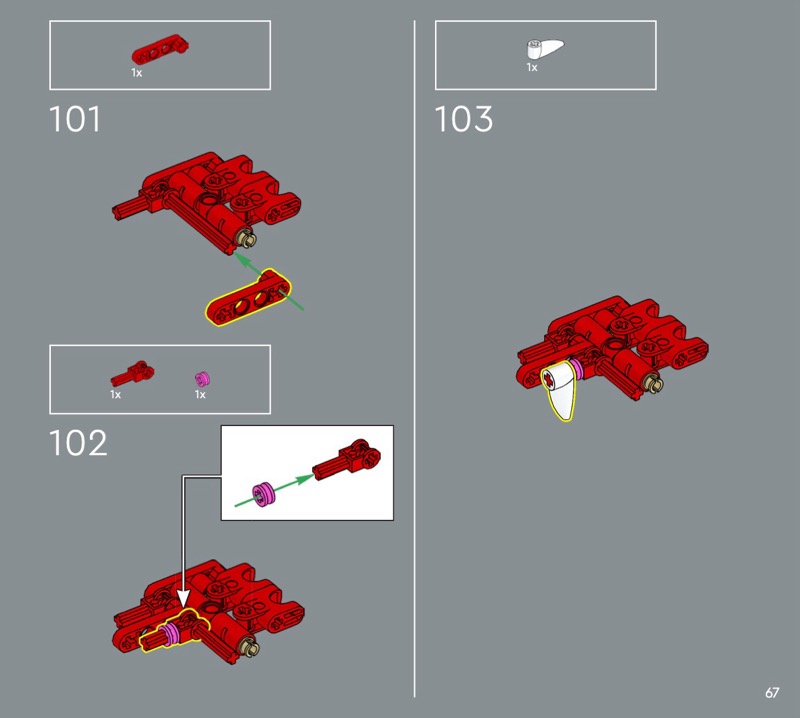 1x

101

1x

1x

102

1x

103

67