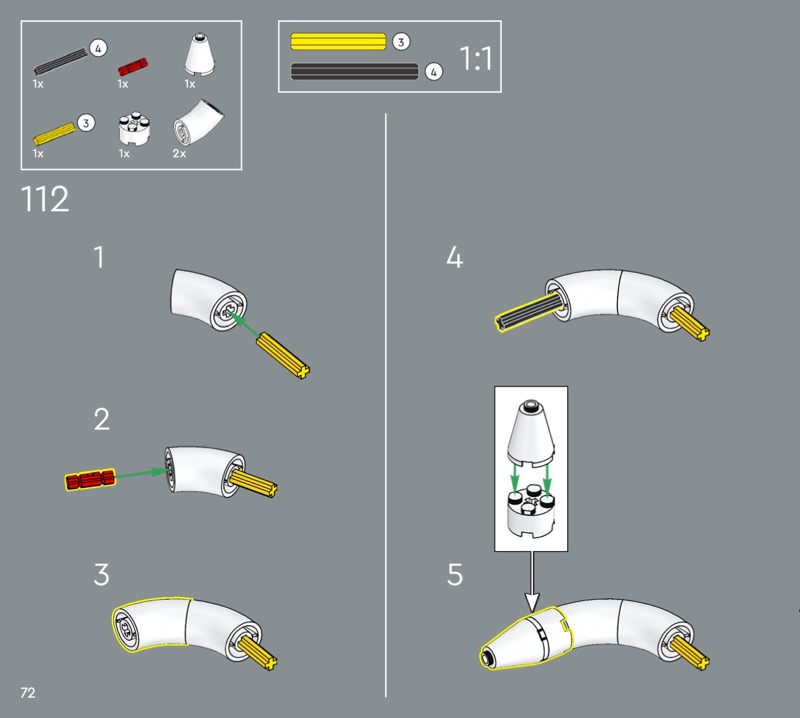 4
1x
1x
1x
3
1x
1x
2x

3
4
1:1

112

1

2

3

4

5

72