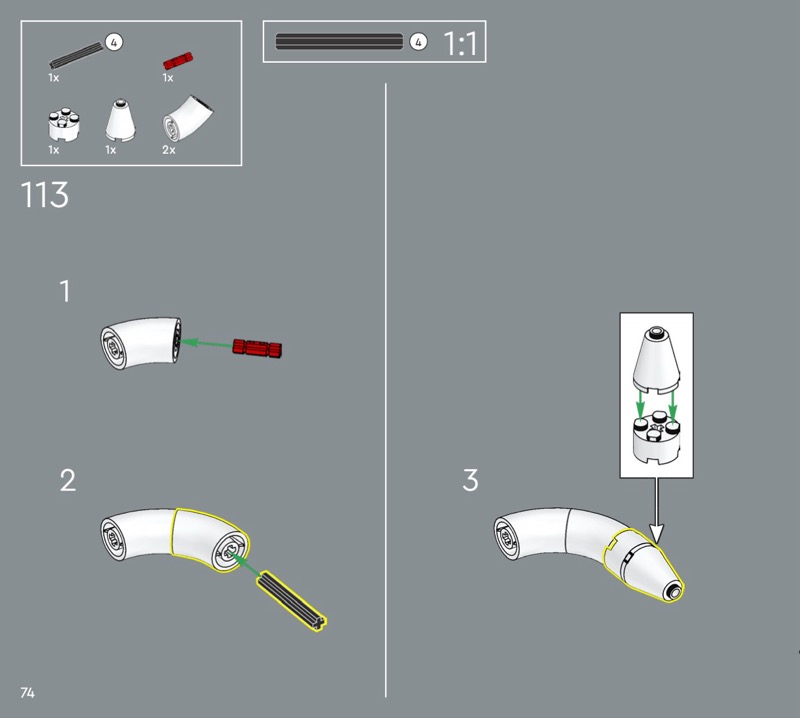 4
1x
1x
1x
1x
2x

4 1:1

113

1

2

3

74