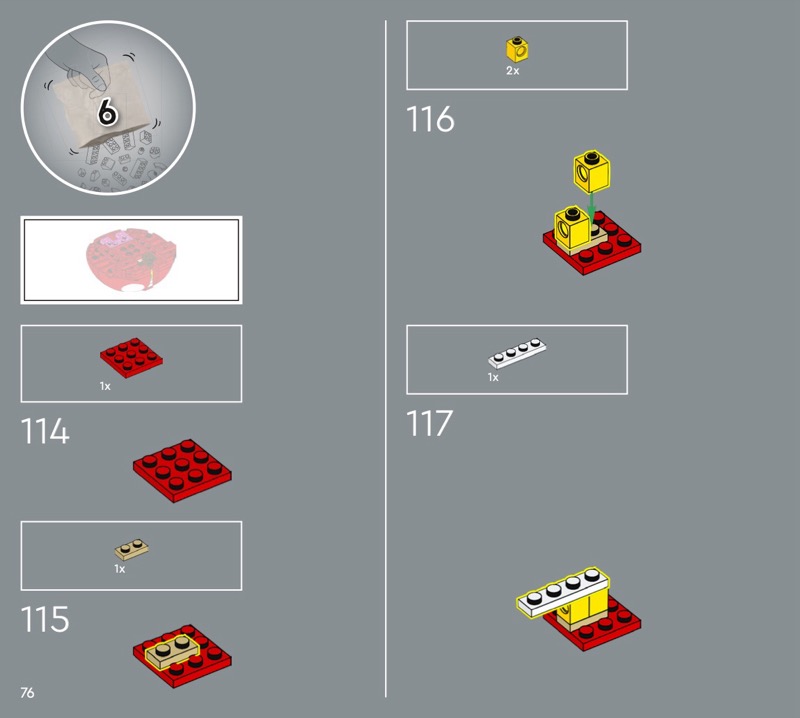 6

1x

114

1x

115

76

2x

116

1x

117