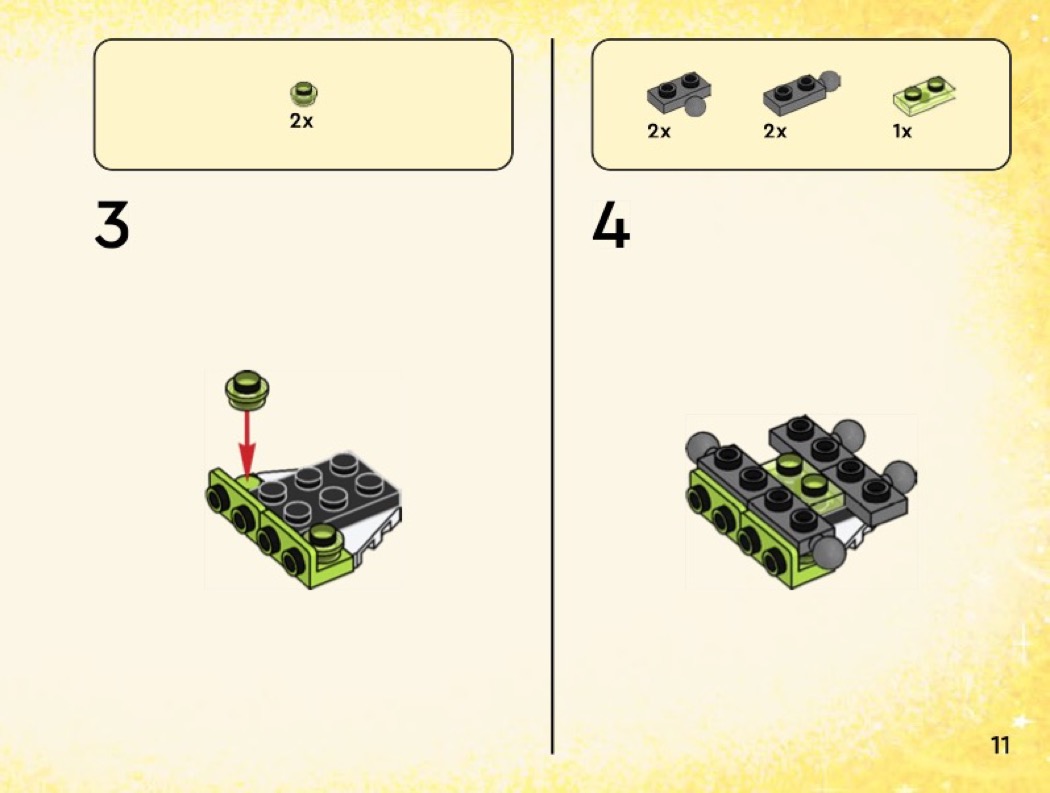 2x

3

2x

2x

1x

4

11