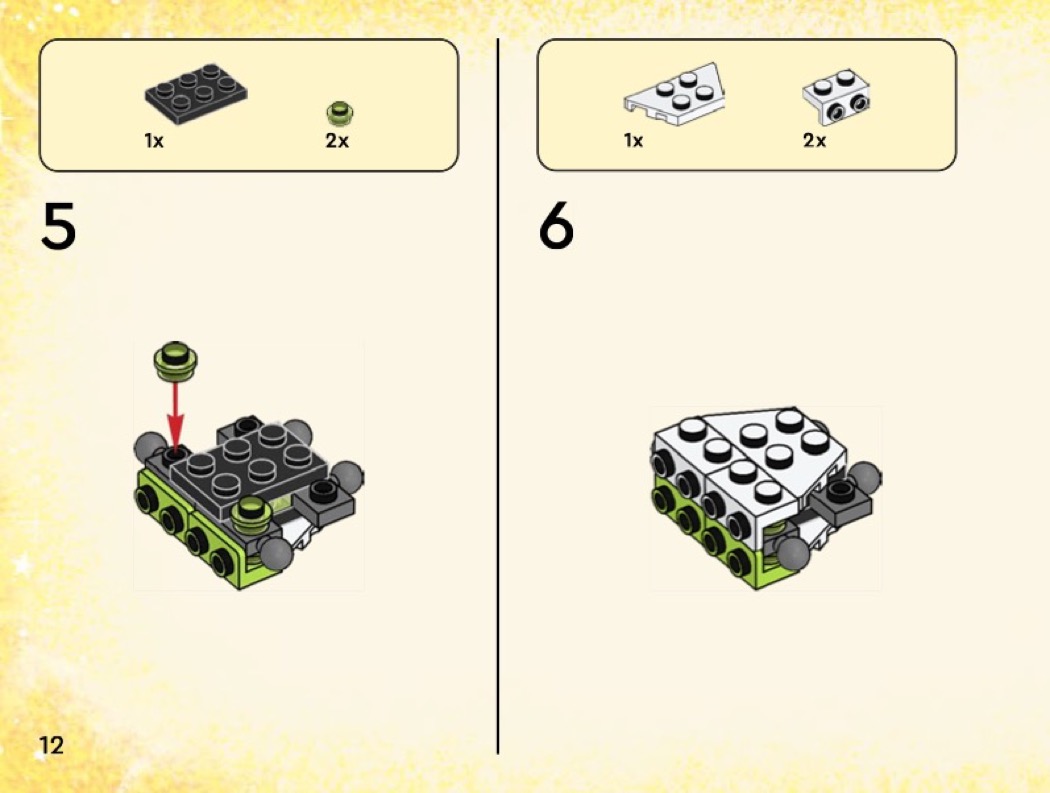 1x 2x

5

1x 2x

6

12