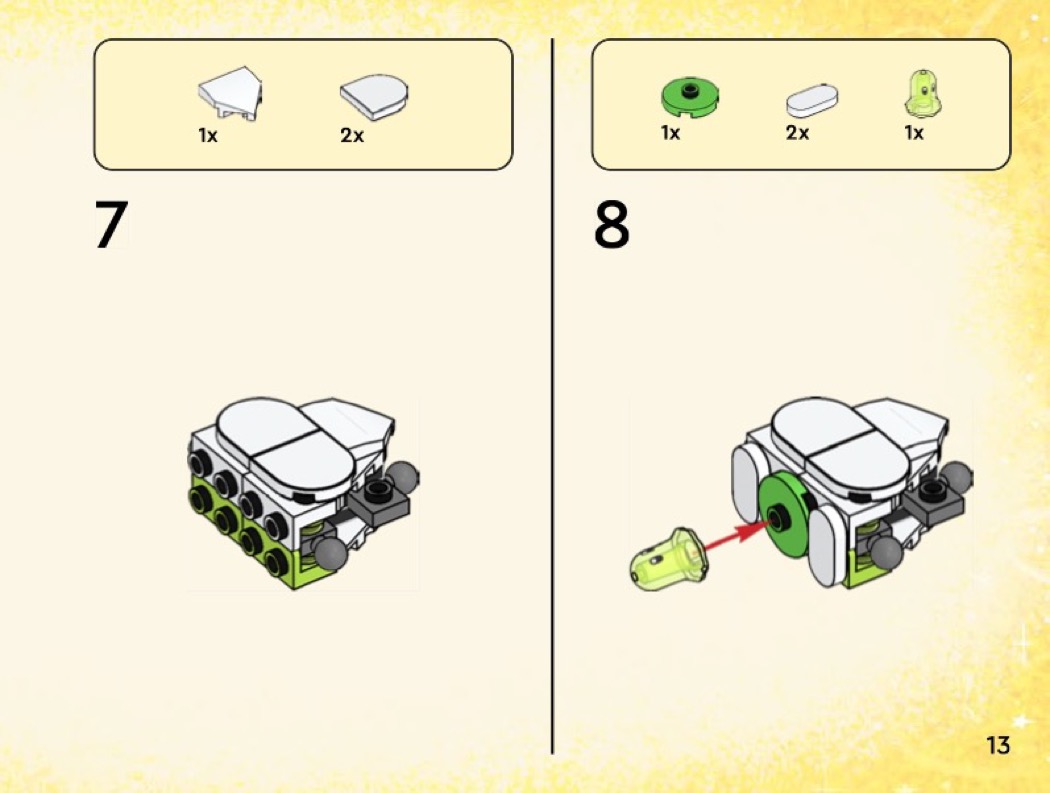 1x 2x

7

1x 2x 1x

8

13