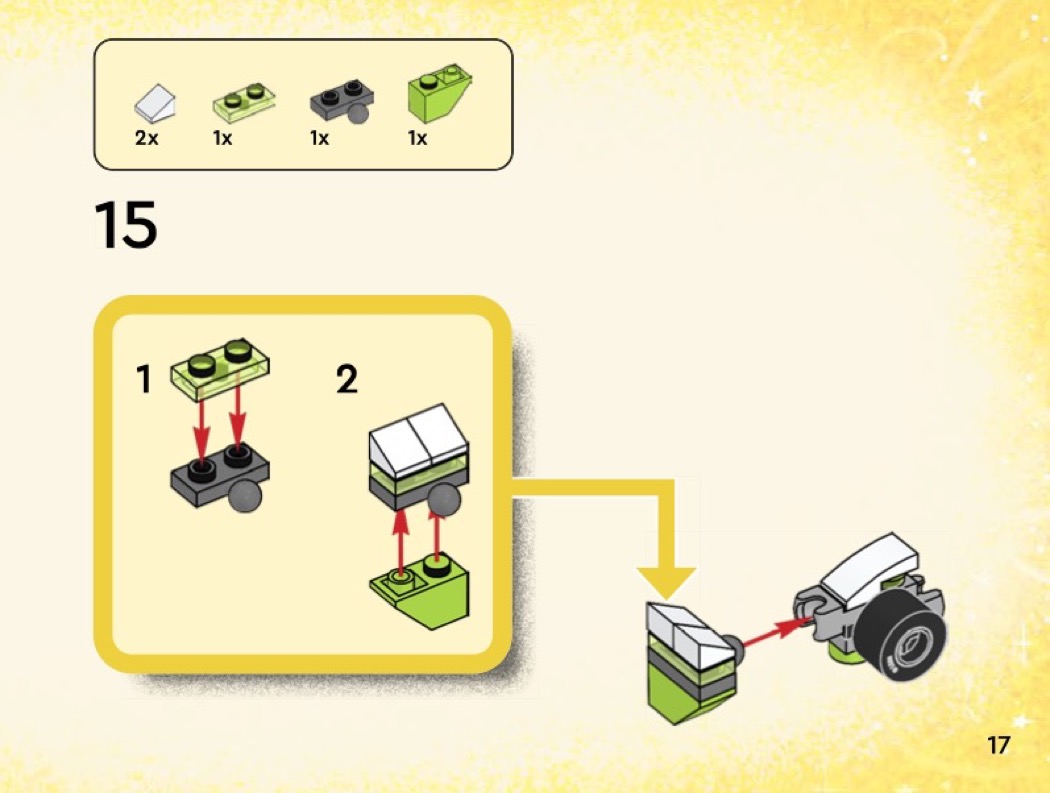 2x 1x 1x 1x

15

1

2

17