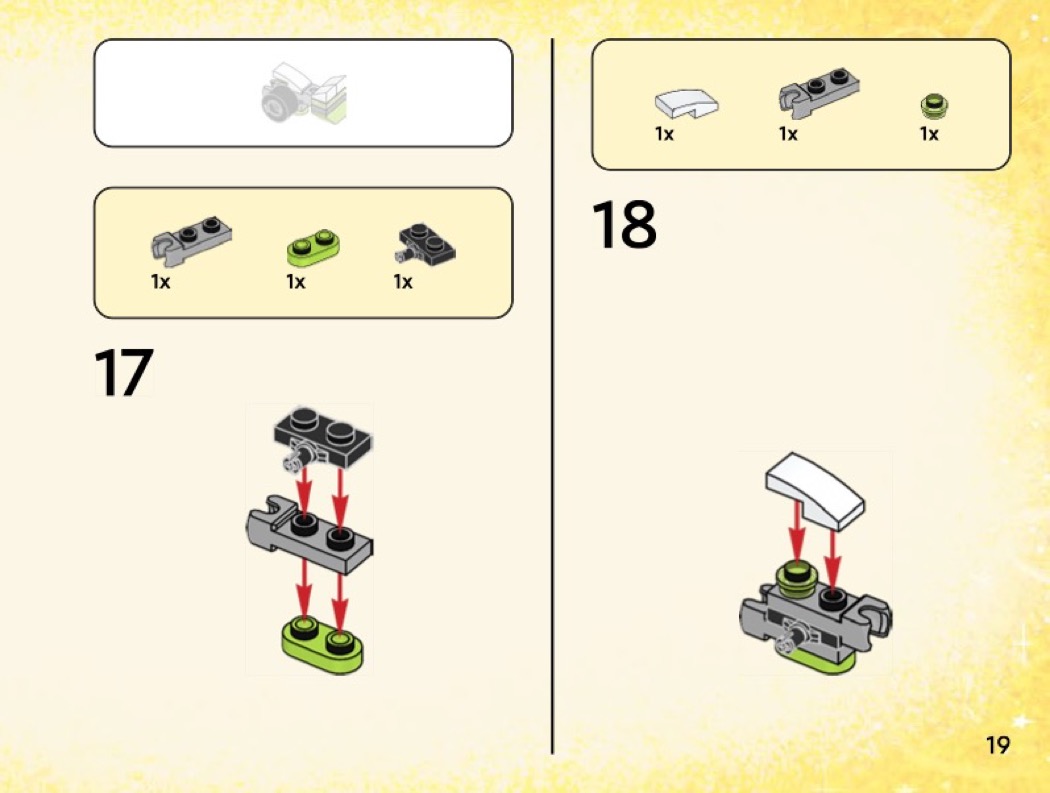 1x 1x 1x

17

1x 1x 1x

18

19